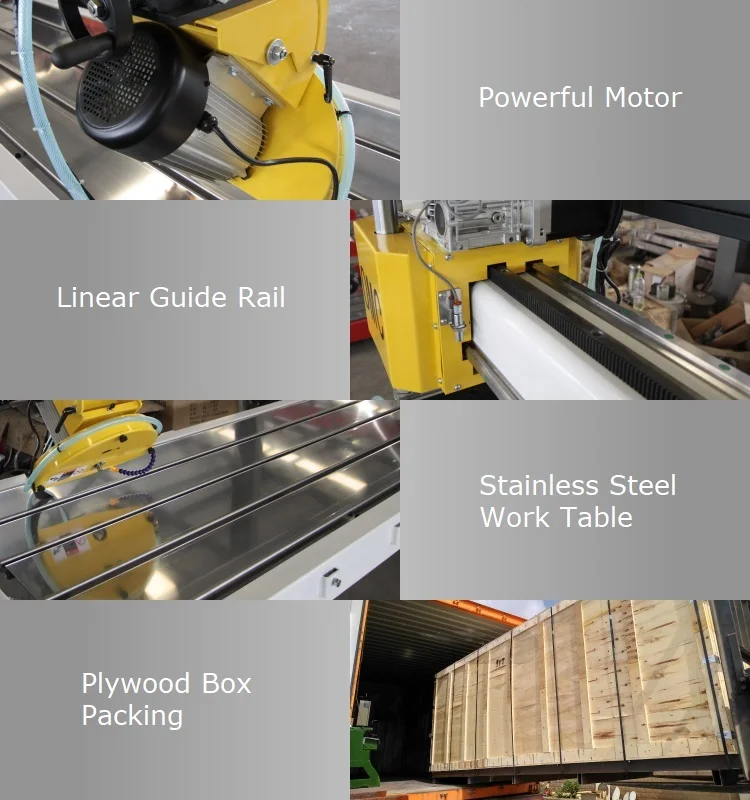 Powerful Motor

Linear Guide Rail

Stainless Steel Work Table

Plywood Box Packing