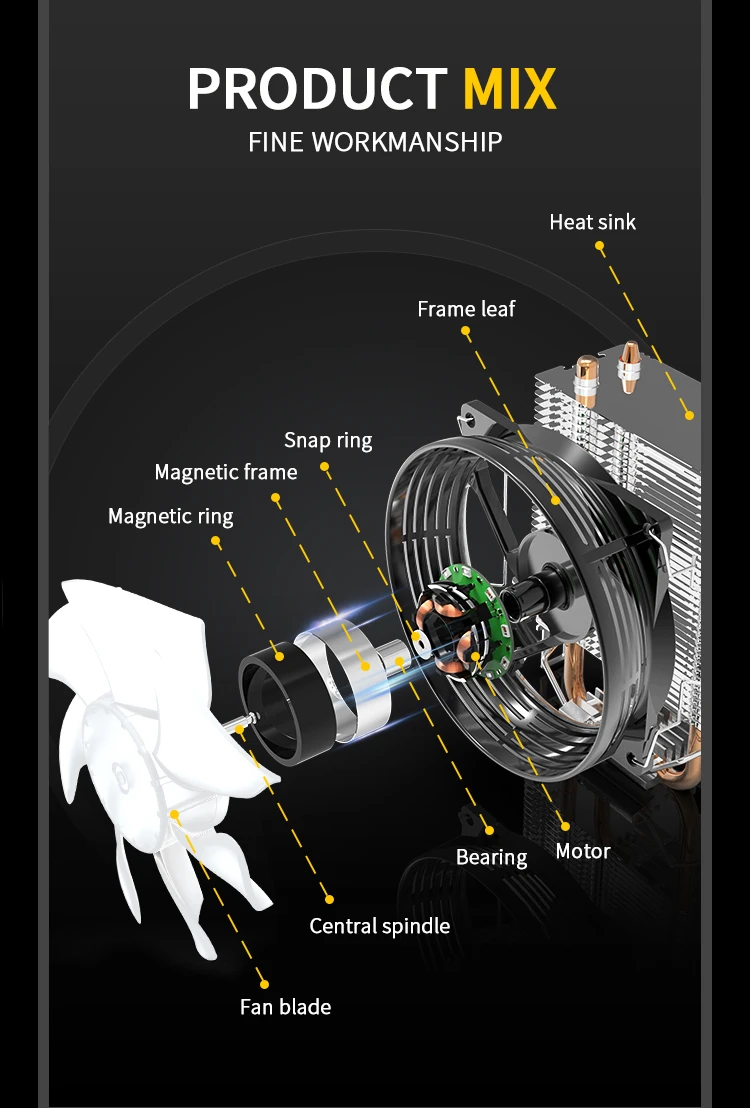 PRODUCT MIX
FINE WORKMANSHIP

Heat sink
Frame leaf
Snap ring
Magnetic frame
Magnetic ring
Bearing
Motor
Central spindle
Fan blade