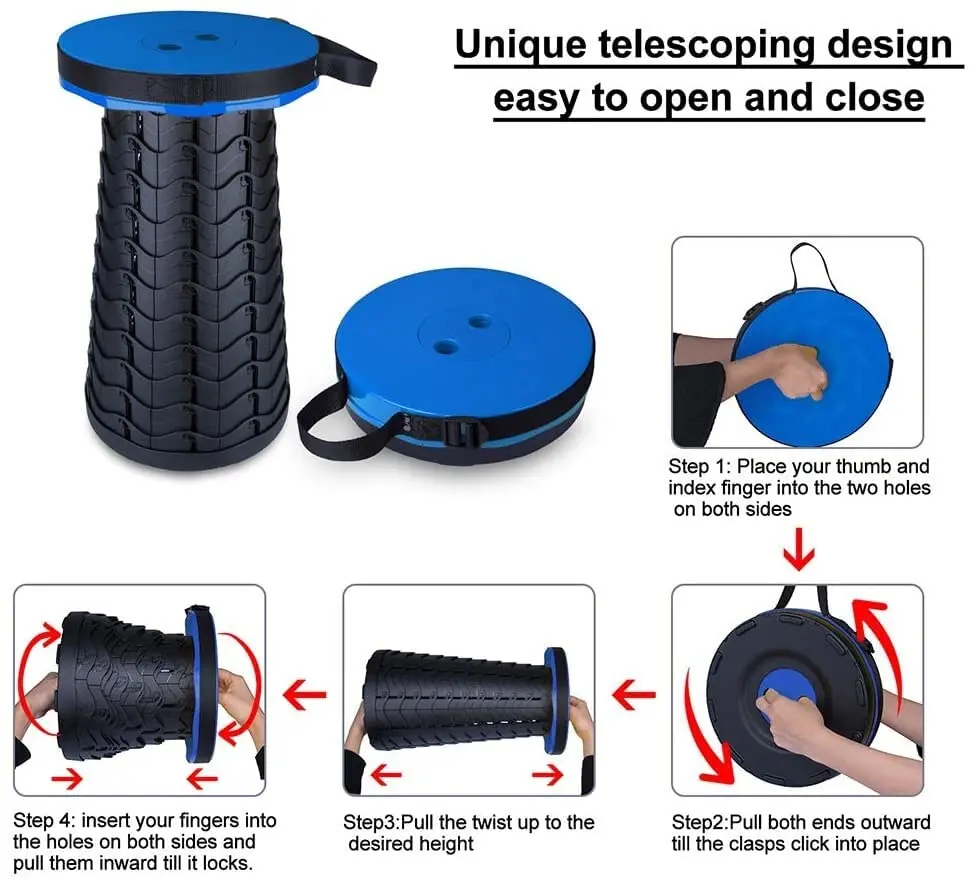 Unique telescoping design
easy to open and close

Step 1: Place your thumb and index finger into the two holes on both sides

Step2:Pull both ends outward till the clasps click into place

Step3:Pull the twist up to the desired height

Step 4: insert your fingers into the holes on both sides and pull them inward till it locks.