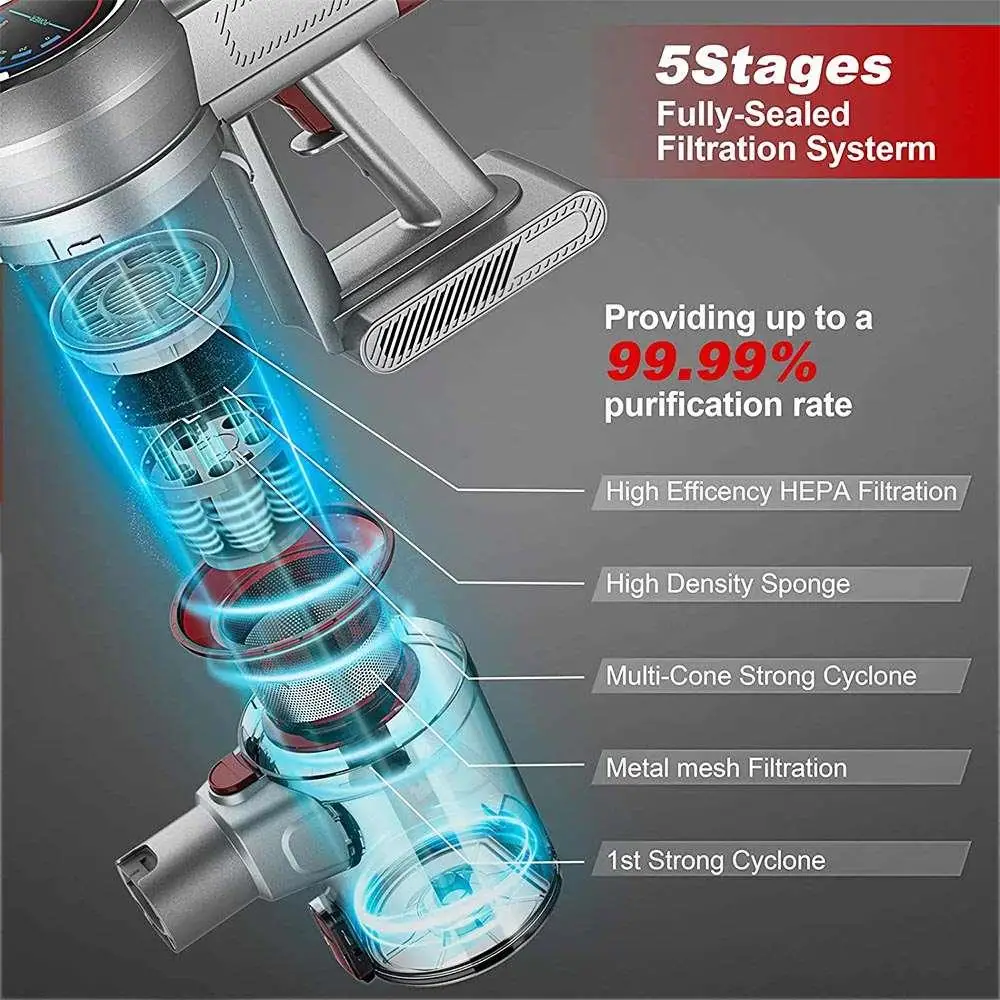 5Stages
Fully-Sealed
Filtration Systerm

Providing up to a
99.99%
purification rate

High Efficency HEPA Filtration

High Density Sponge

Multi-Cone Strong Cyclone

Metal mesh Filtration

1st Strong Cyclone