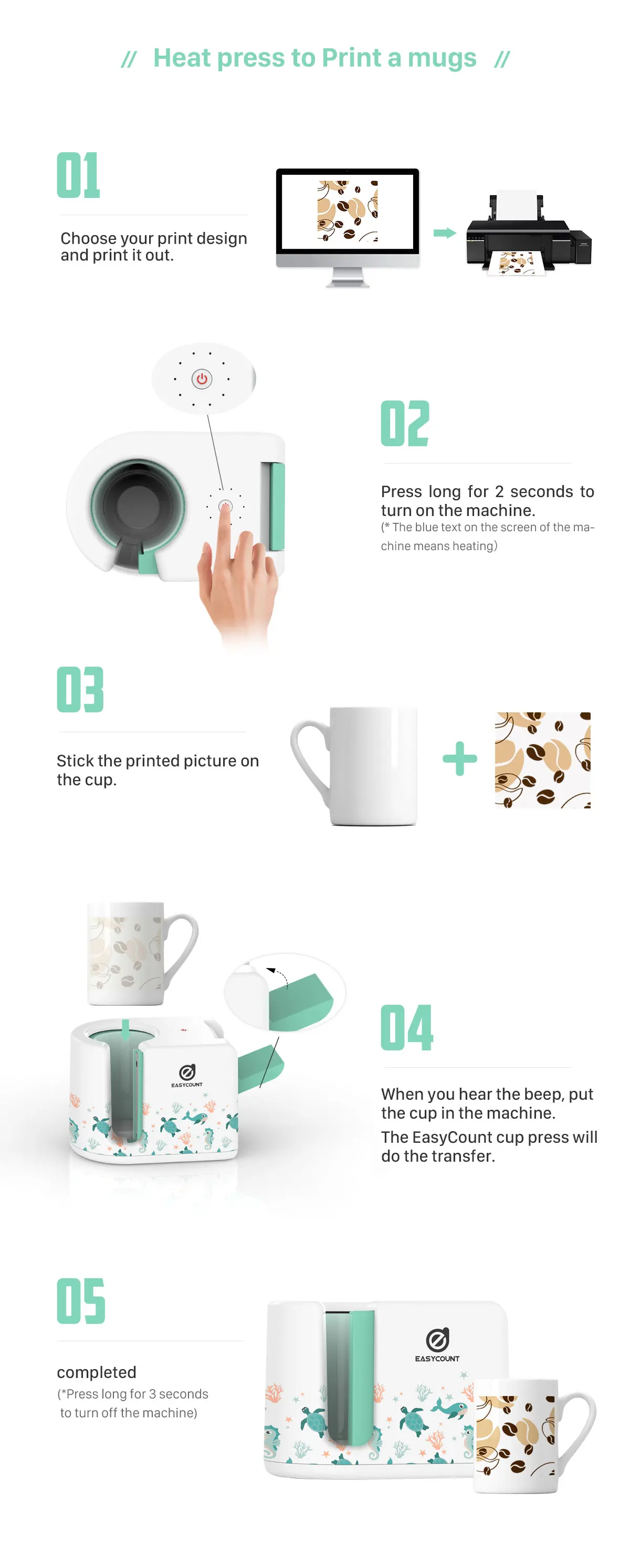 // Heat press to Print a mugs //

01

Choose your print design and print it out.

02

Press long for 2 seconds to turn on the machine.
(* The blue text on the screen of the machine means heating)

03

Stick the printed picture on the cup.

EASYCOUNT

04

When you hear the beep, put the cup in the machine.
The EasyCount cup press will do the transfer.

05

completed
(*Press long for 3 seconds to turn off the machine)

EASYCOUNT