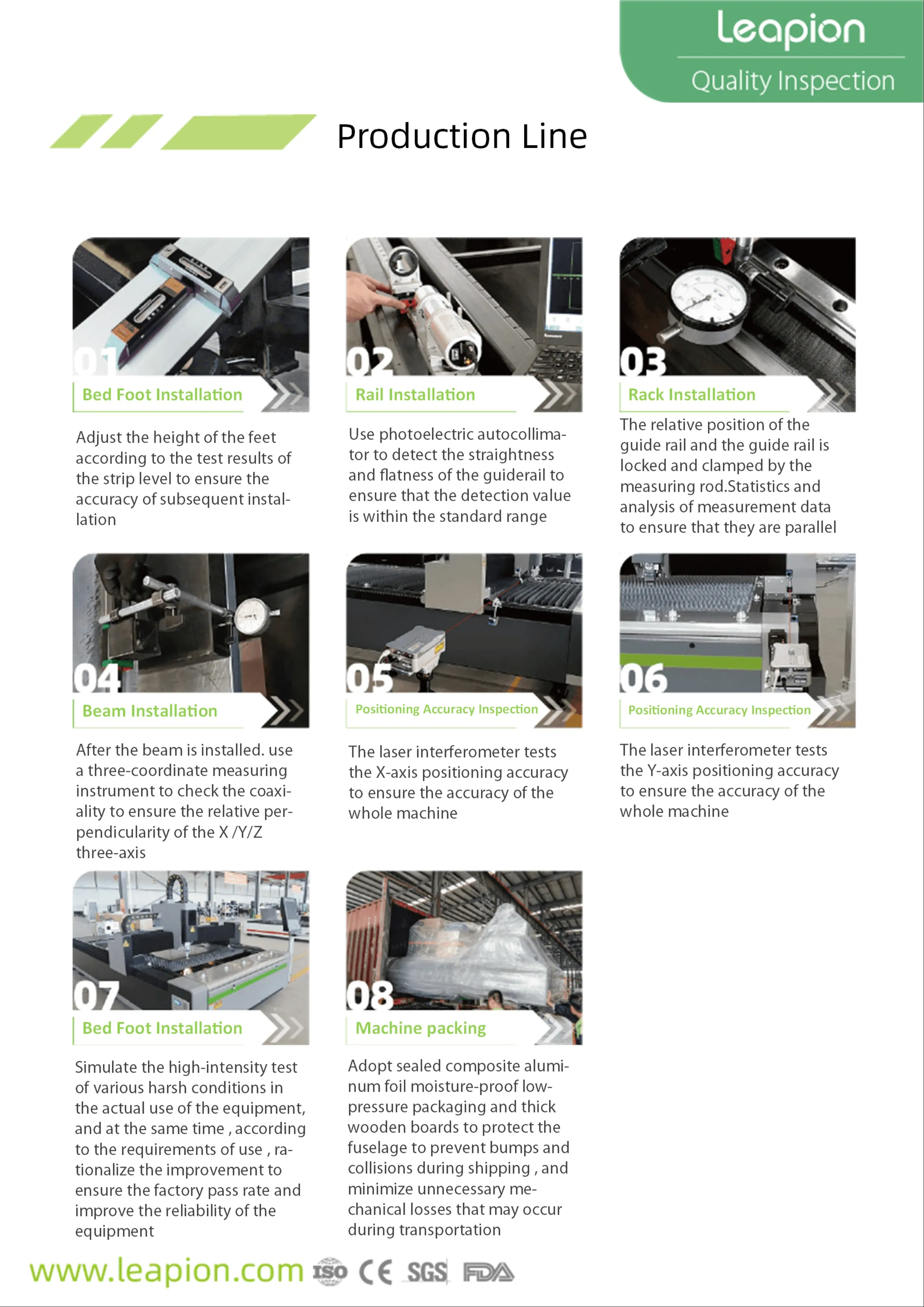 Leapion
Quality Inspection

Production Line

01
Bed Foot Installation

Adjust the height of the feet according to the test results of the strip level to ensure the accuracy of subsequent installation

02
Rail Installation

Use photoelectric autocollimator to detect the straightness and flatness of the guiderail to ensure that the detection value is within the standard range

03
Rack Installation

The relative position of the guide rail and the guide rail is locked and clamped by the measuring rod.Statistics and analysis of measurement data to ensure that they are parallel

04
Beam Installation

After the beam is installed. use a three-coordinate measuring instrument to check the coaxiality to ensure the relative perpendicularity of the X /Y/Z three-axis

05
Positioning Accuracy Inspection

The laser interferometer tests the X-axis positioning accuracy to ensure the accuracy of the whole machine

06
Positioning Accuracy Inspection

The laser interferometer tests the Y-axis positioning accuracy to ensure the accuracy of the whole machine

07
Bed Foot Installation

Simulate the high-intensity test of various harsh conditions in the actual use of the equipment, and at the same time , according to the requirements of use , rationalize the improvement to ensure the factory pass rate and improve the reliability of the equipment

08
Machine packing

Adopt sealed composite aluminum foil moisture-proof low-pressure packaging and thick wooden boards to protect the fuselage to prevent bumps and collisions during shipping , and minimize unnecessary mechanical losses that may occur during transportation

www.leapion.com ISO CE SGS FDA