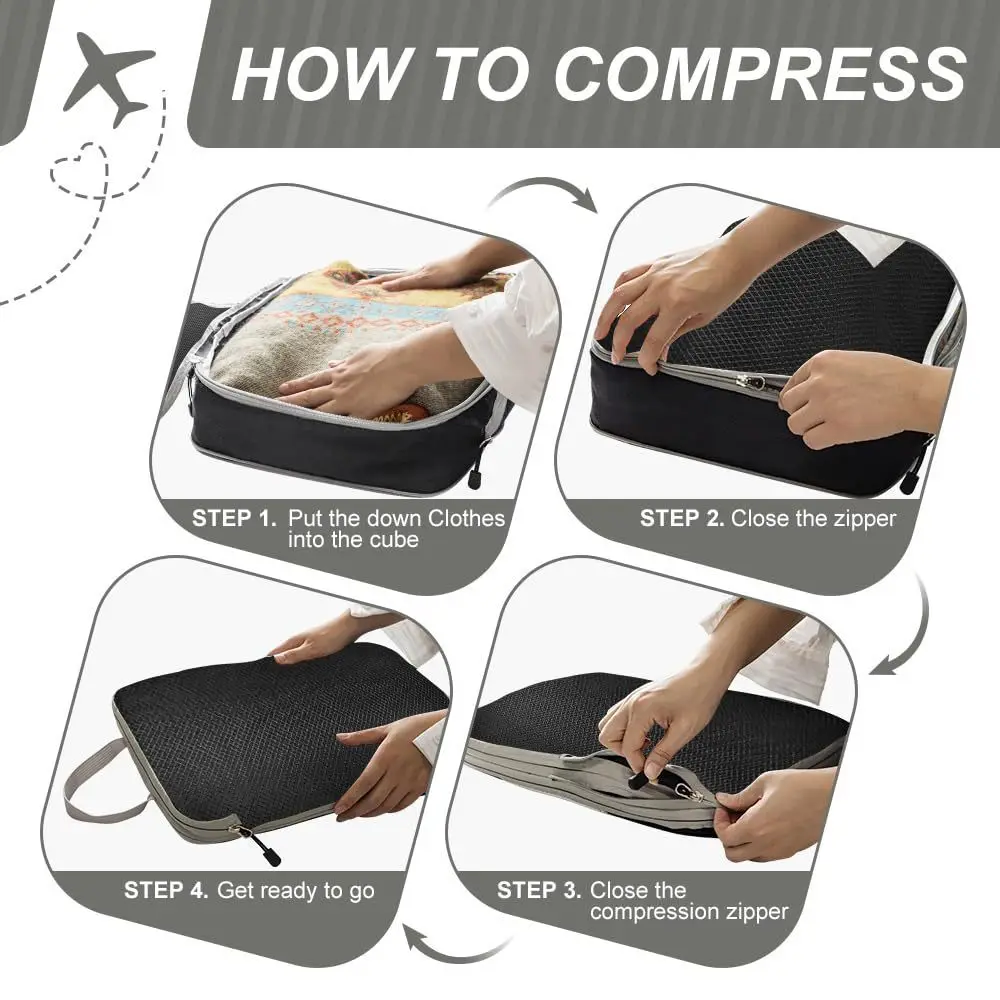 HOW TO COMPRESS

STEP 1. Put the down Clothes into the cube

STEP 2. Close the zipper

STEP 4. Get ready to go

STEP 3. Close the compression zipper