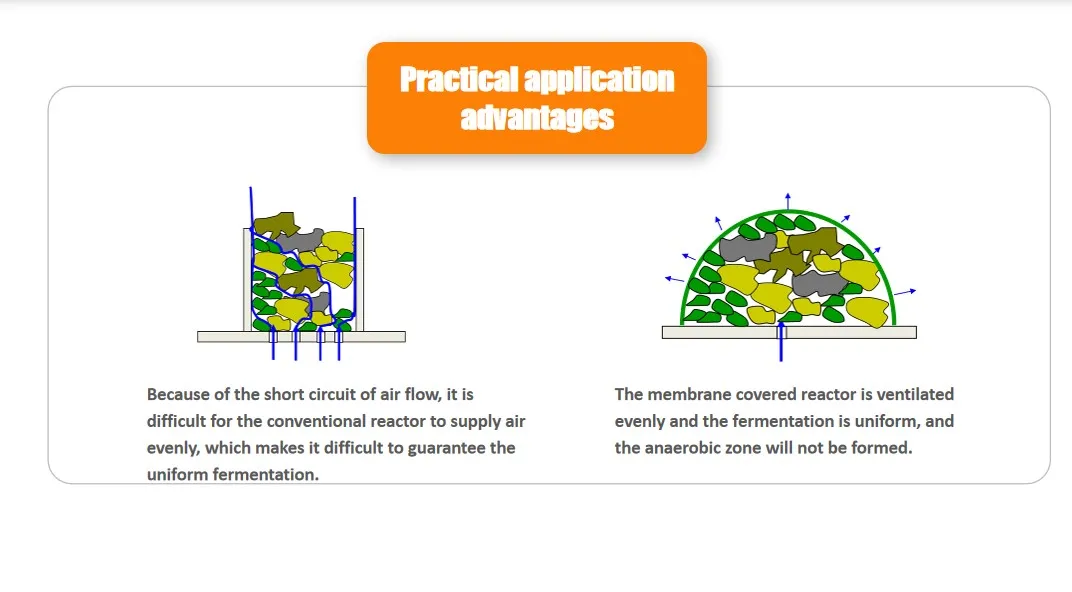 Practical application advantages

Because of the short circuit of air flow, it is difficult for the conventional reactor to supply air evenly, which makes it difficult to guarantee the uniform fermentation.

The membrane covered reactor is ventilated evenly and the fermentation is uniform, and the anaerobic zone will not be formed.