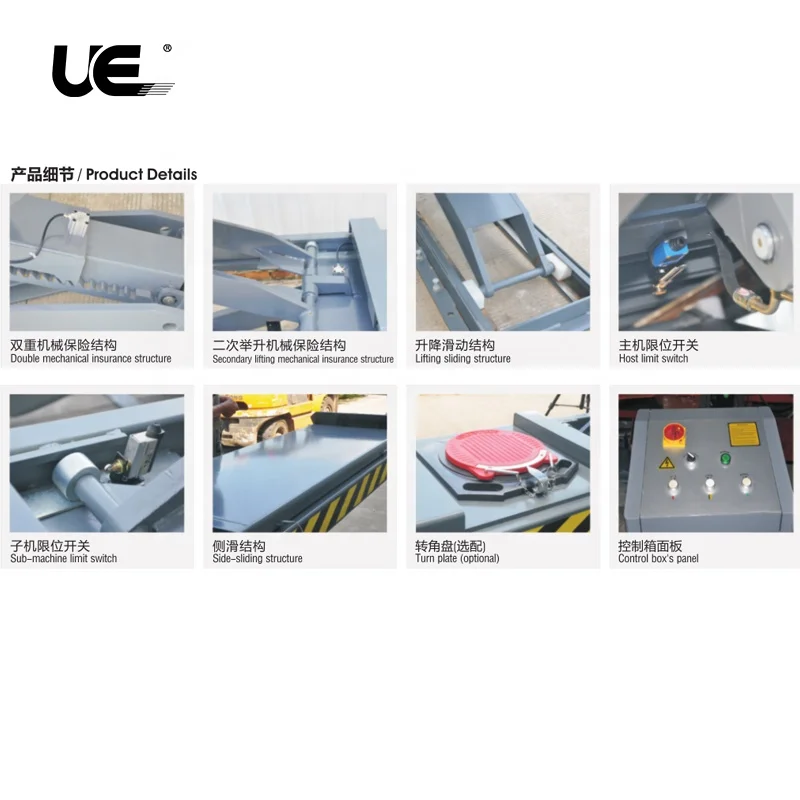 UE®

产品细节 / Product Details

双重机械保险结构
Double mechanical insurance structure

二次举升机械保险结构
Secondary lifting mechanical insurance structure

升降滑动结构
Lifting sliding structure

主机限位开关
Host limit switch

子机限位开关
Sub-machine limit switch

侧滑结构
Side-sliding structure

转角盘(选配)
Turn plate (optional)

控制箱面板
Control box's panel