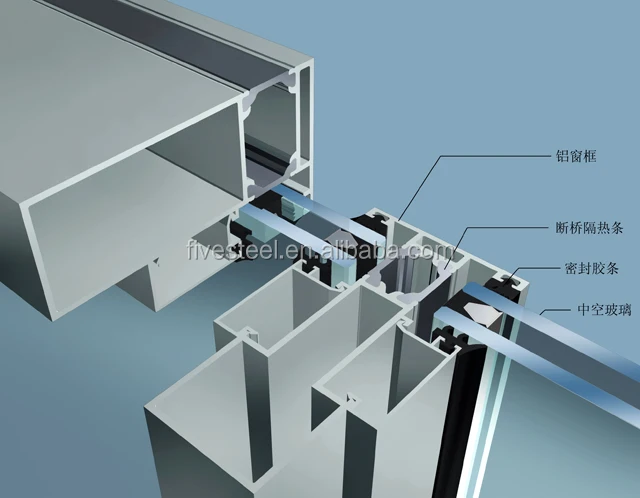 铝窗框

断桥隔热条

fivesteel.en.alibaba.com

密封胶条

中空玻璃