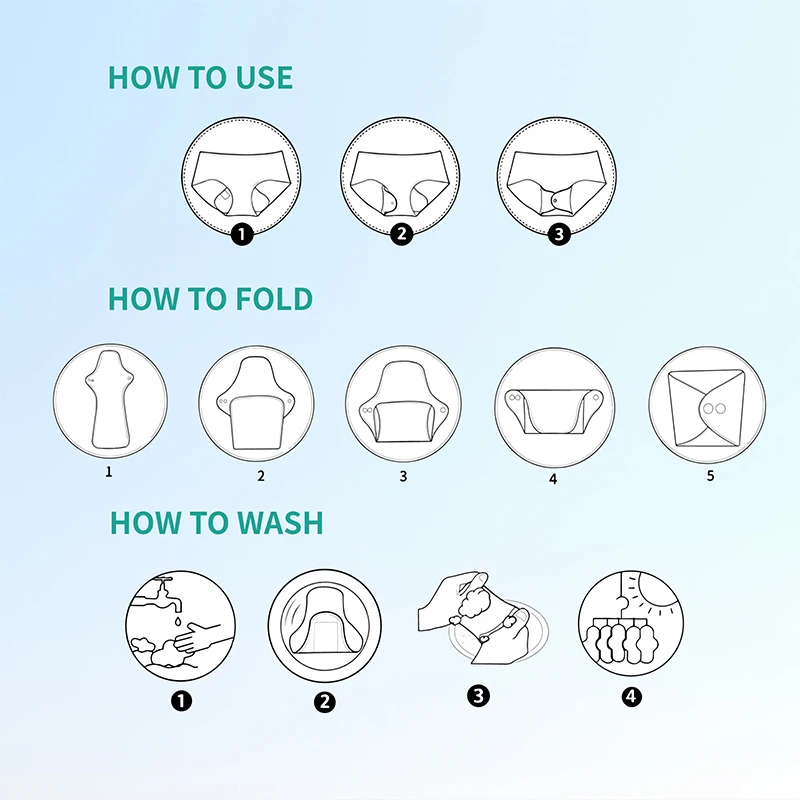 HOW TO USE

1 2 3

HOW TO FOLD

1 2 3 4 5

HOW TO WASH

1 2 3 4