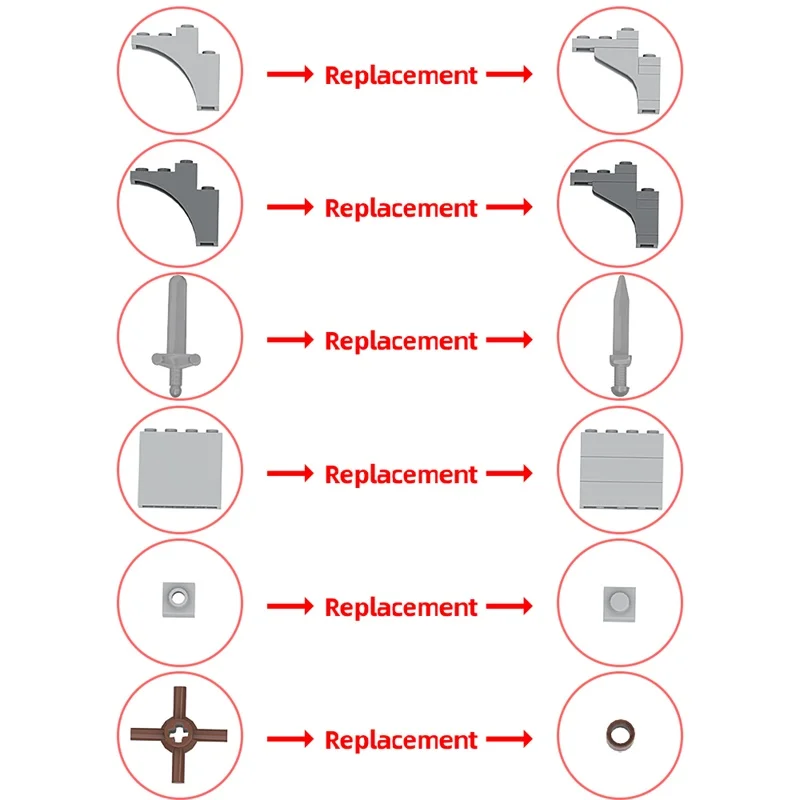 Replacement

Replacement

Replacement

Replacement

Replacement

Replacement