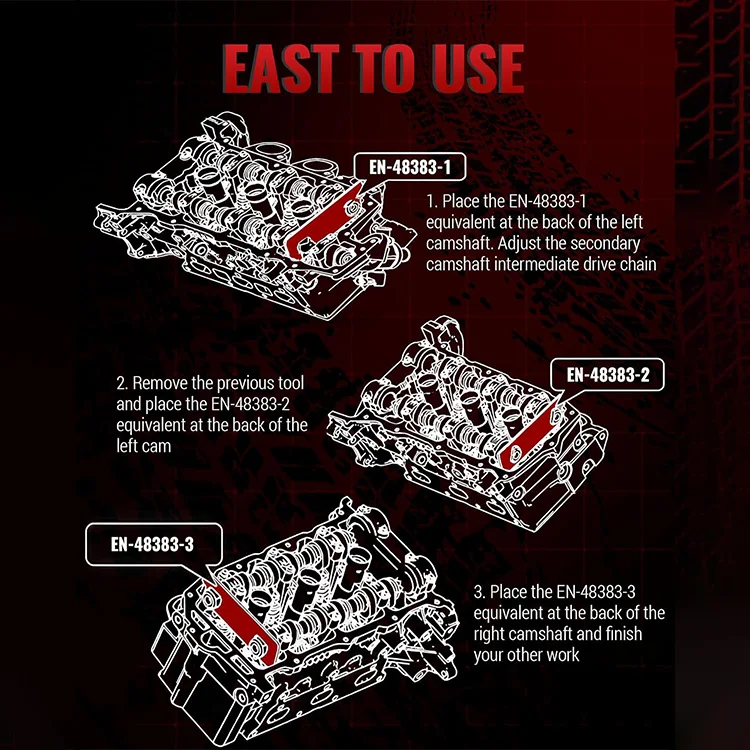 EAST TO USE

EN-48383-1

1. Place the EN-48383-1 equivalent at the back of the left camshaft. Adjust the secondary camshaft intermediate drive chain

EN-48383-2

2. Remove the previous tool and place the EN-48383-2 equivalent at the back of the left cam

EN-48383-3

3. Place the EN-48383-3 equivalent at the back of the right camshaft and finish your other work