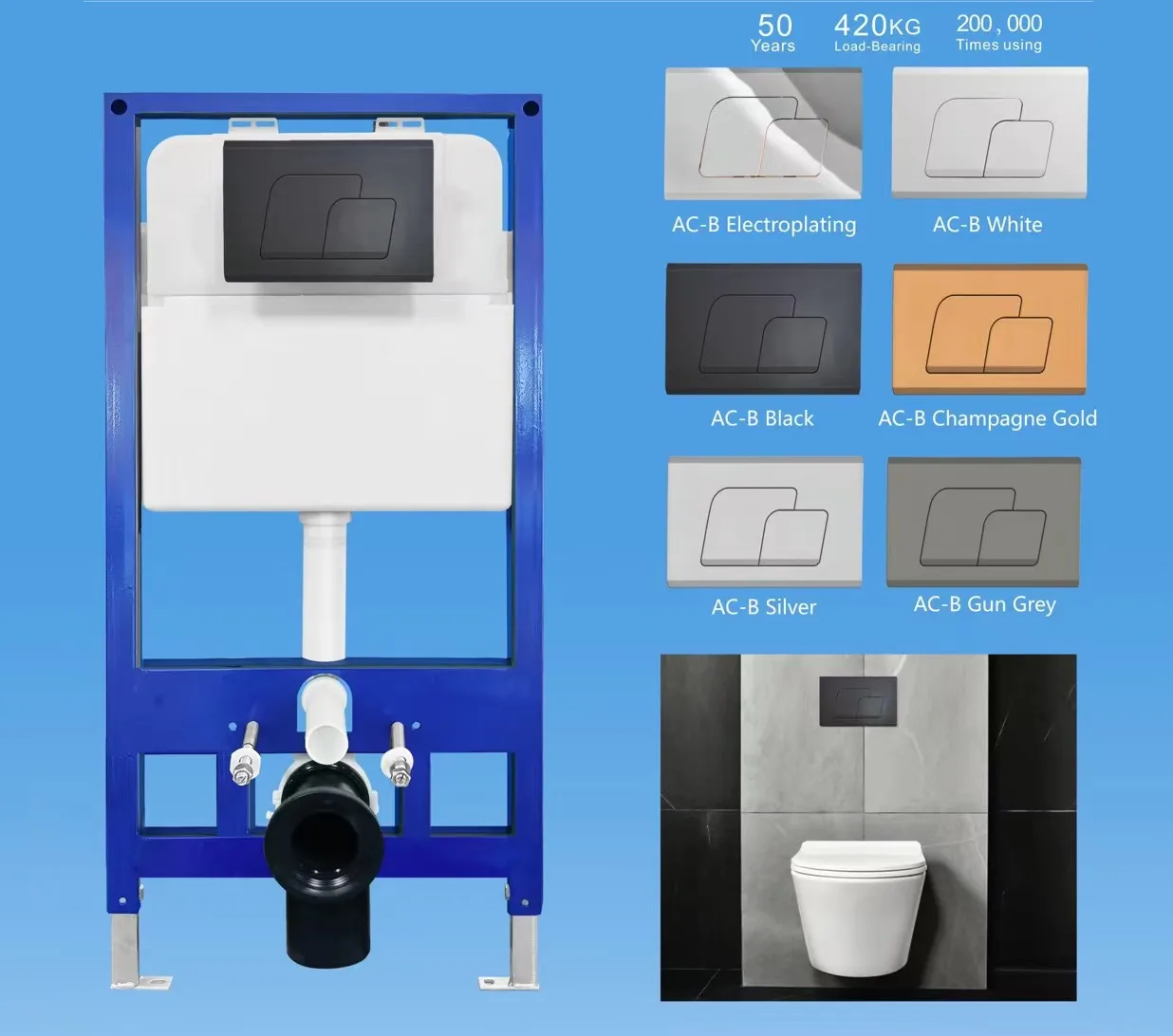 50
Years

420KG
Load-Bearing

200,000
Times using

AC-B Electroplating

AC-B White

AC-B Black

AC-B Champagne Gold

AC-B Silver

AC-B Gun Grey