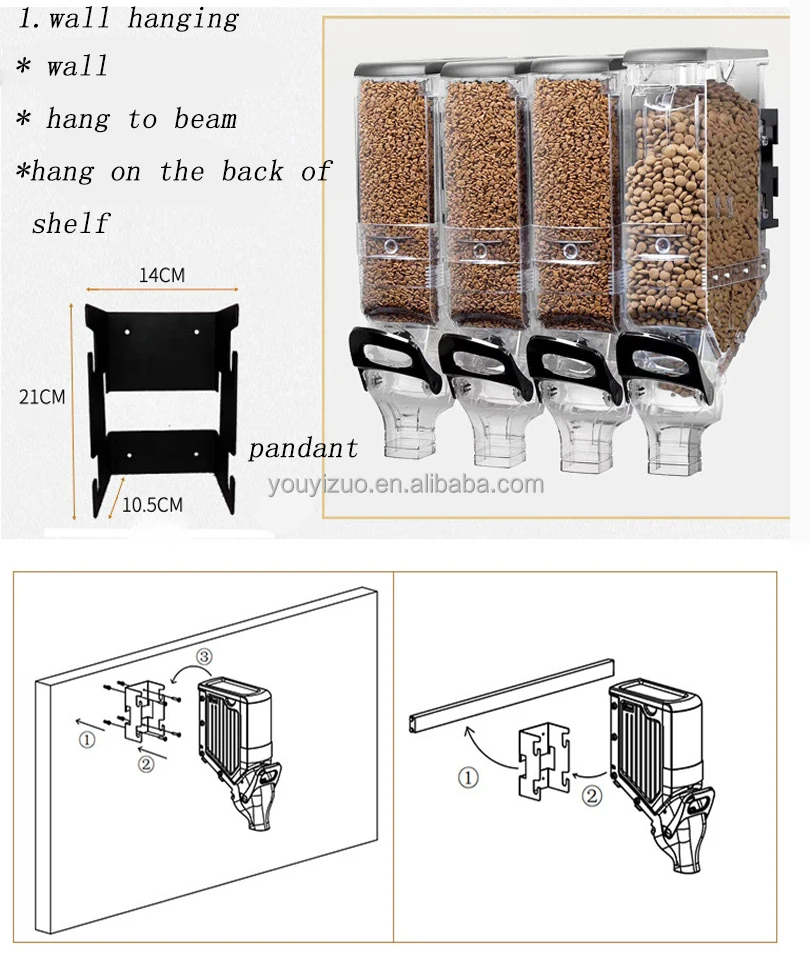 1.wall hanging
* wall
* hang to beam
*hang on the back of shelf

14CM
21CM
10.5CM
pandant
youyizuo.en.alibaba.com

③
①
②

①
②