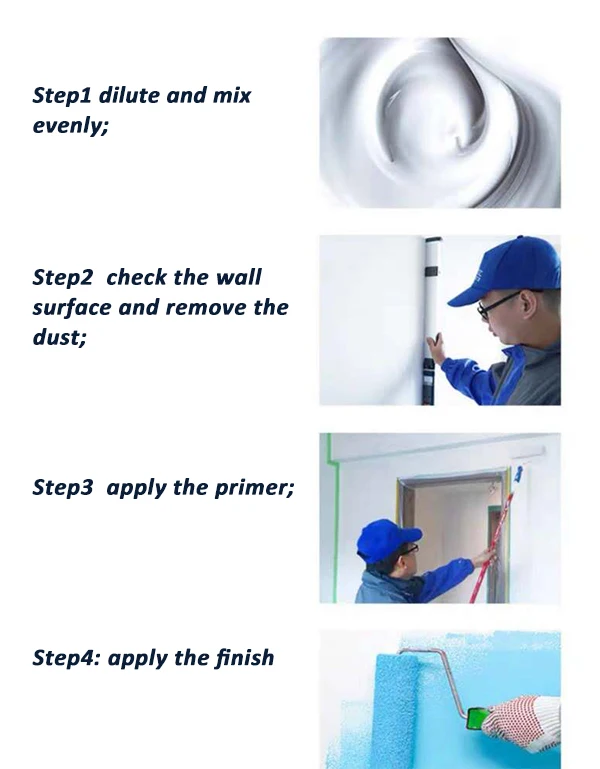 Step1 dilute and mix evenly;

Step2 check the wall surface and remove the dust;

Step3 apply the primer;

Step4: apply the finish