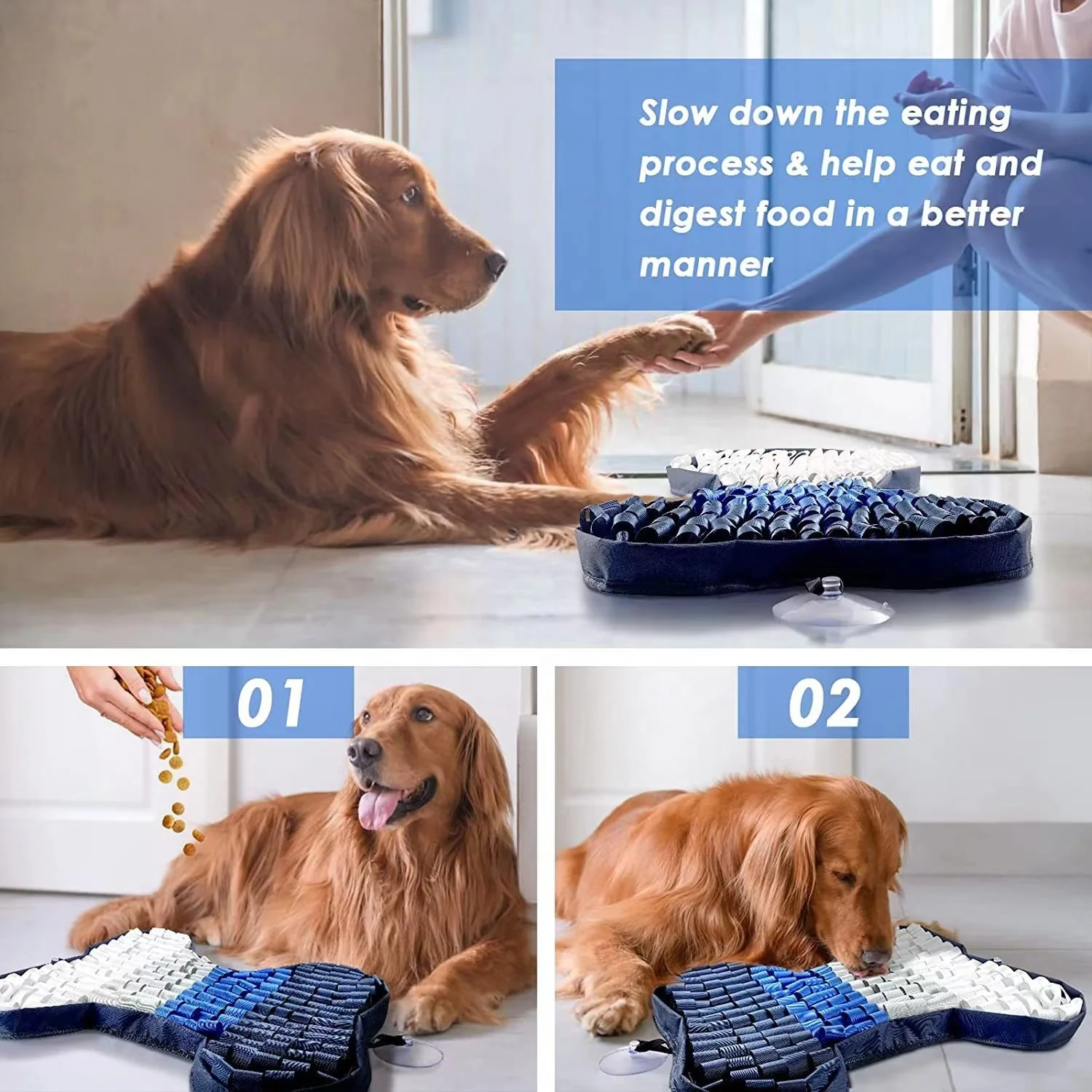 Slow down the eating process & help eat and digest food in a better manner

01

02