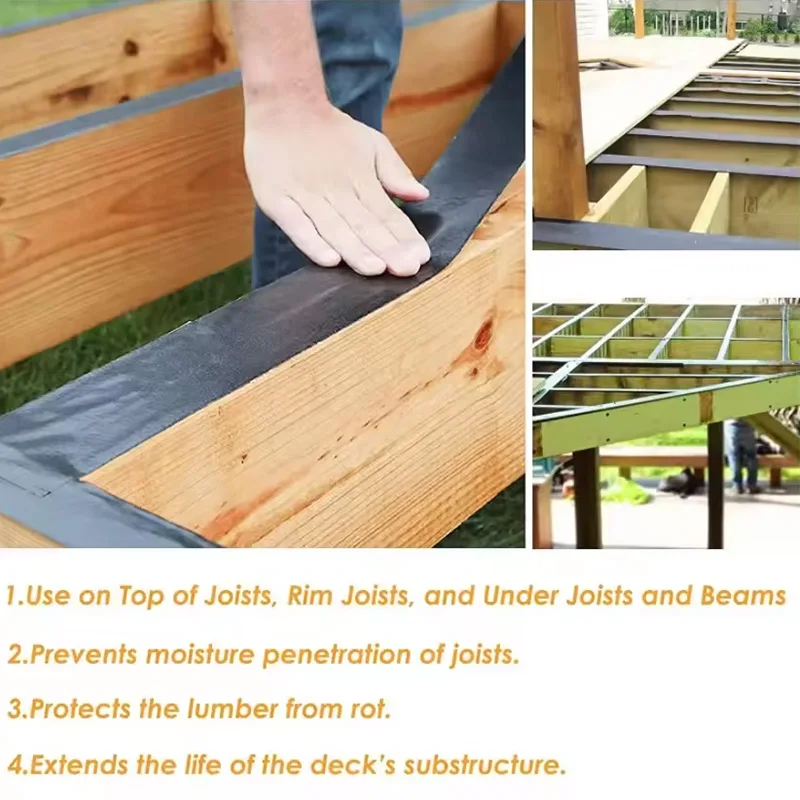 1.Use on Top of Joists, Rim Joists, and Under Joists and Beams

2.Prevents moisture penetration of joists.

3.Protects the lumber from rot.

4.Extends the life of the deck's substructure.