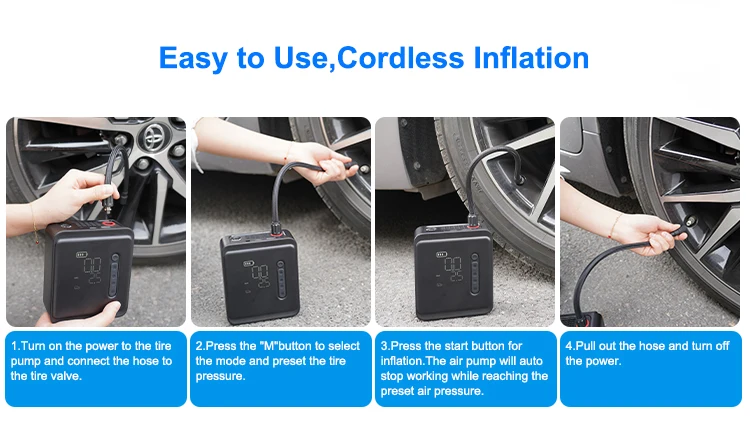 Easy to Use,Cordless Inflation

1.Turn on the power to the tire pump and connect the hose to the tire valve.

2.Press the "M"button to select the mode and preset the tire pressure.

3.Press the start button for inflation.The air pump will auto stop working while reaching the preset air pressure.

4.Pull out the hose and turn off the power.