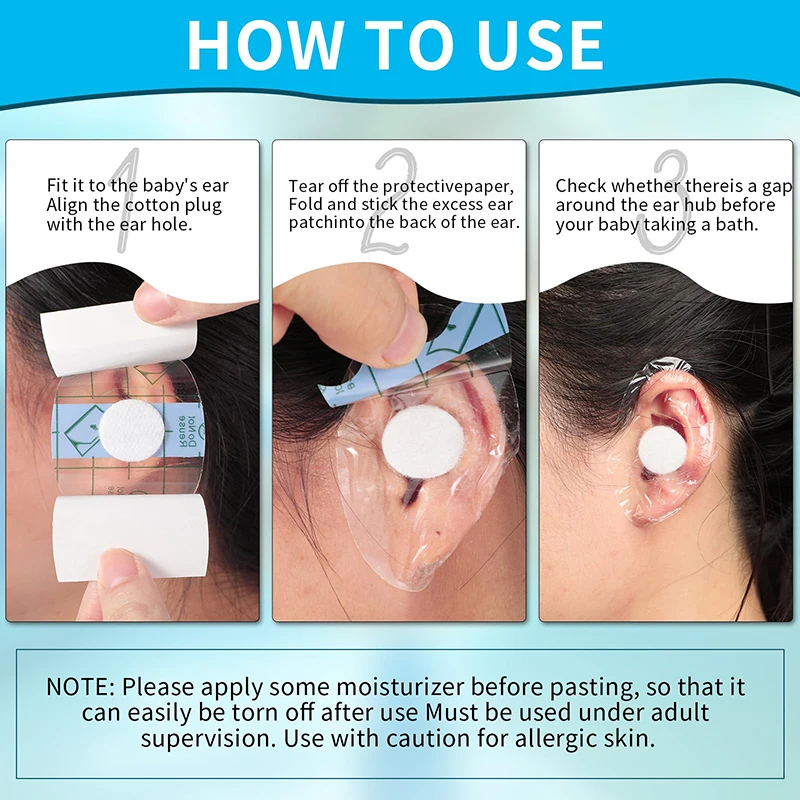 HOW TO USE

1

Fit it to the baby's ear Align the cotton plug with the ear hole.

2

Tear off the protectivepaper, Fold and stick the excess ear patchinto the back of the ear.

3

Check whether thereis a gap around the ear hub before your baby taking a bath.

NOTE: Please apply some moisturizer before pasting, so that it can easily be torn off after use Must be used under adult supervision. Use with caution for allergic skin.