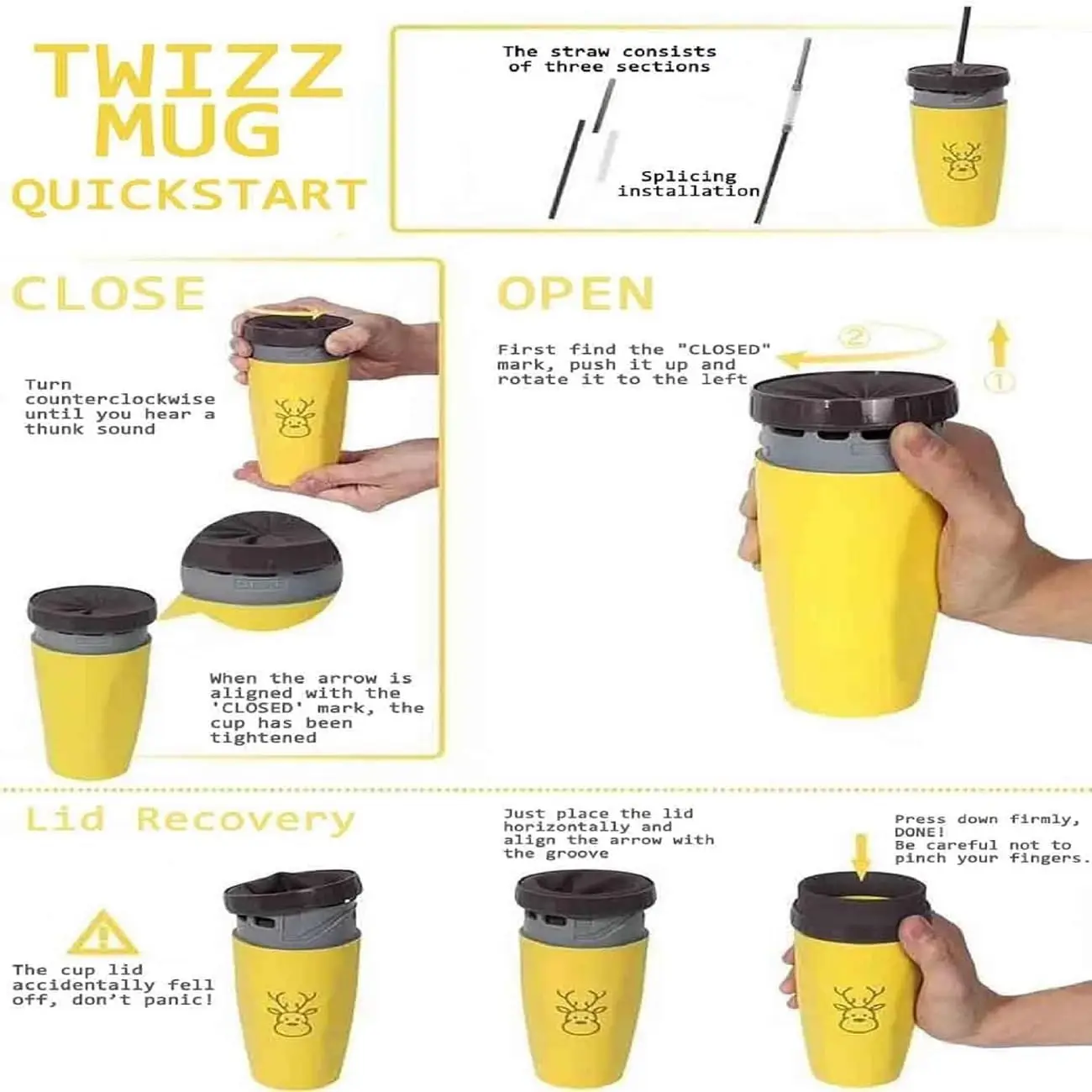 TWIZZ MUG QUICKSTART

The straw consists of three sections

Splicing installation

CLOSE

Turn counterclockwise until you hear a thunk sound

When the arrow is aligned with the 'CLOSED' mark, the cup has been tightened

OPEN

First find the "CLOSED" mark, push it up and rotate it to the left

2

1

Lid Recovery

The cup lid accidentally fell off, don't panic!

Just place the lid horizontally and align the arrow with the groove

Press down firmly, DONE! Be careful not to pinch your fingers.