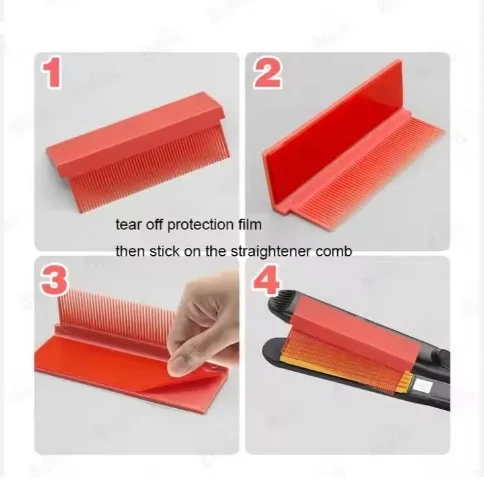 1

2

tear off protection film

then stick on the straightener comb

3

4