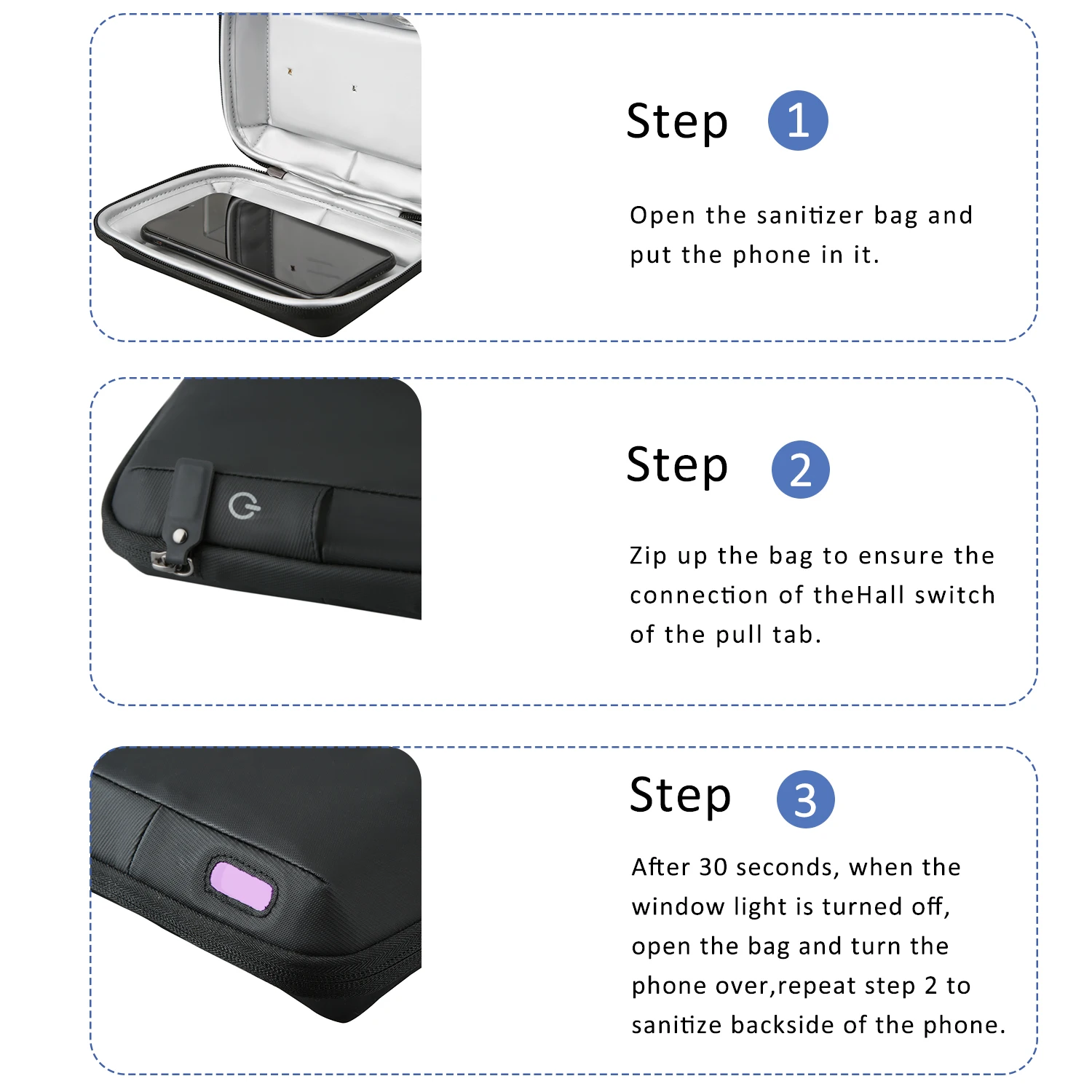 Step 1

Open the sanitizer bag and put the phone in it.

Step 2

Zip up the bag to ensure the connection of theHall switch of the pull tab.

Step 3

After 30 seconds, when the window light is turned off, open the bag and turn the phone over,repeat step 2 to sanitize backside of the phone.