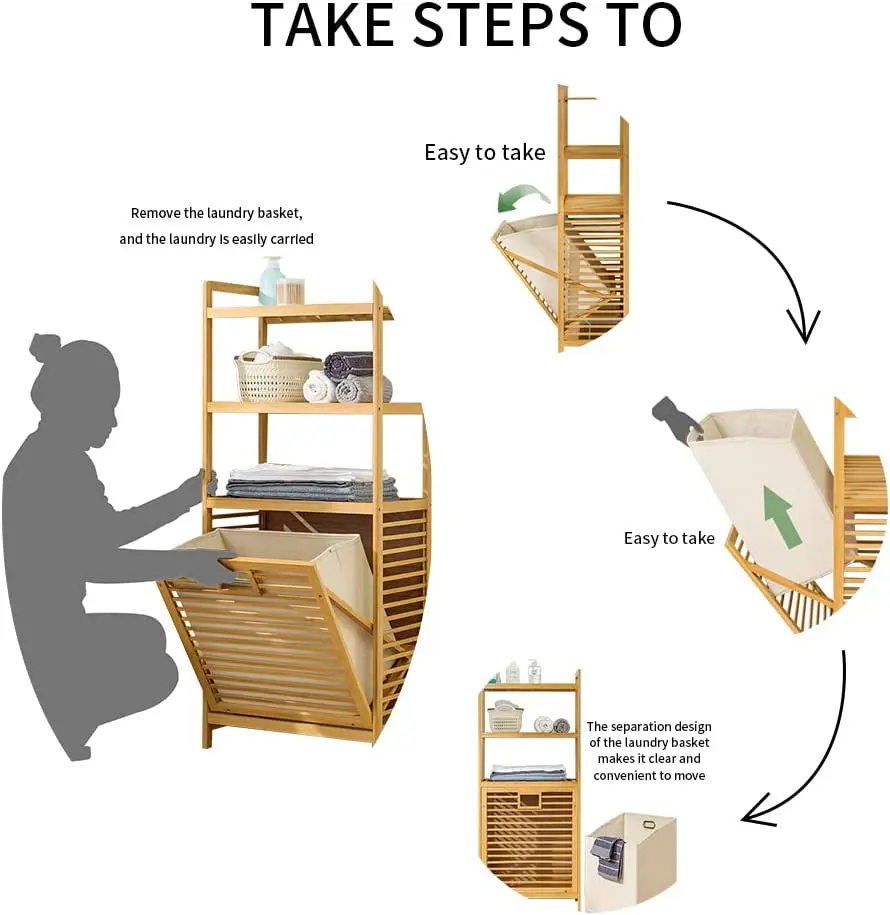 TAKE STEPS TO

Remove the laundry basket, and the laundry is easily carried

Easy to take

Easy to take

The separation design of the laundry basket makes it clear and convenient to move