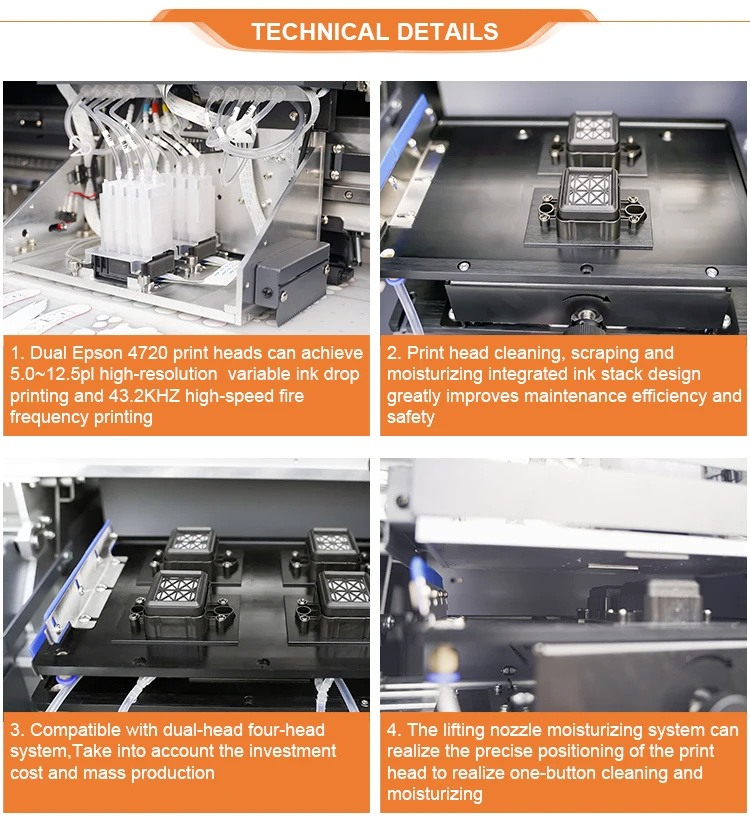 TECHNICAL DETAILS

1. Dual Epson 4720 print heads can achieve 5.0~12.5pl high-resolution variable ink drop printing and 43.2KHZ high-speed fire frequency printing

2. Print head cleaning, scraping and moisturizing integrated ink stack design greatly improves maintenance efficiency and safety

3. Compatible with dual-head four-head system,Take into account the investment cost and mass production

4. The lifting nozzle moisturizing system can realize the precise positioning of the print head to realize one-button cleaning and moisturizing