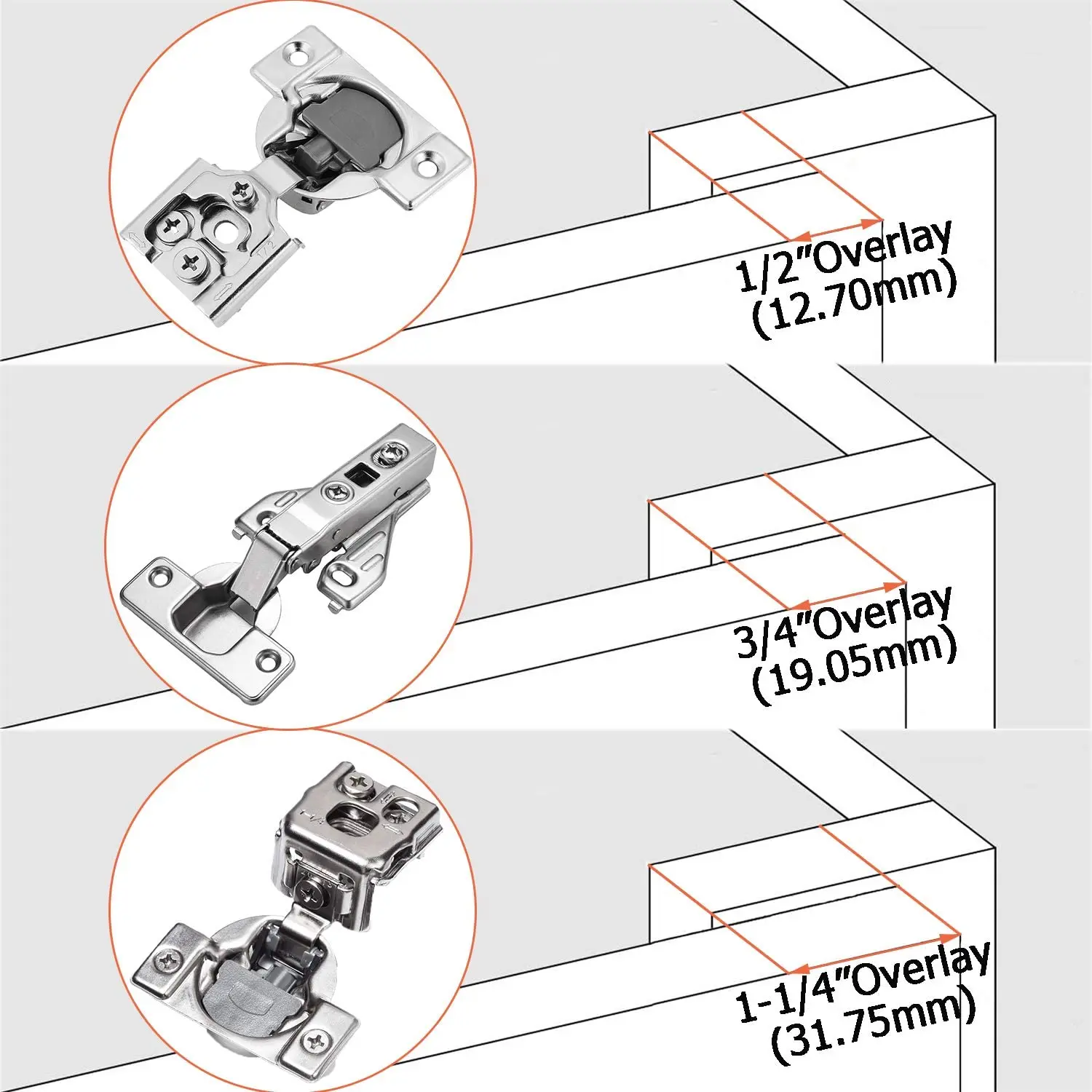 1/2"Overlay
(12.70mm)

3/4"Overlay
(19.05mm)

1-1/4"Overlay
(31.75mm)