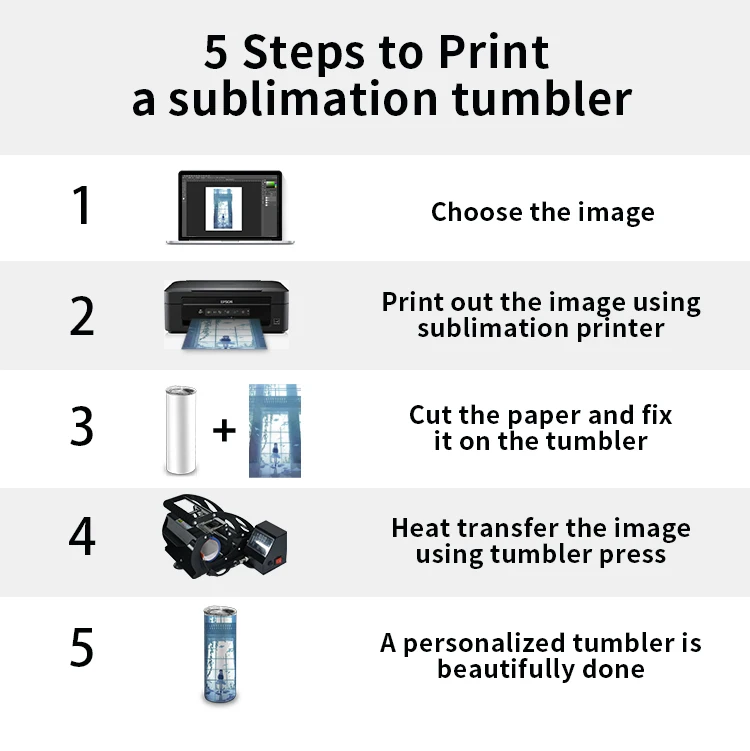 5 Steps to Print
a sublimation tumbler

1 Choose the image

2 EPSON Print out the image using sublimation printer

3 + Cut the paper and fix it on the tumbler

4 Heat transfer the image using tumbler press

5 A personalized tumbler is beautifully done