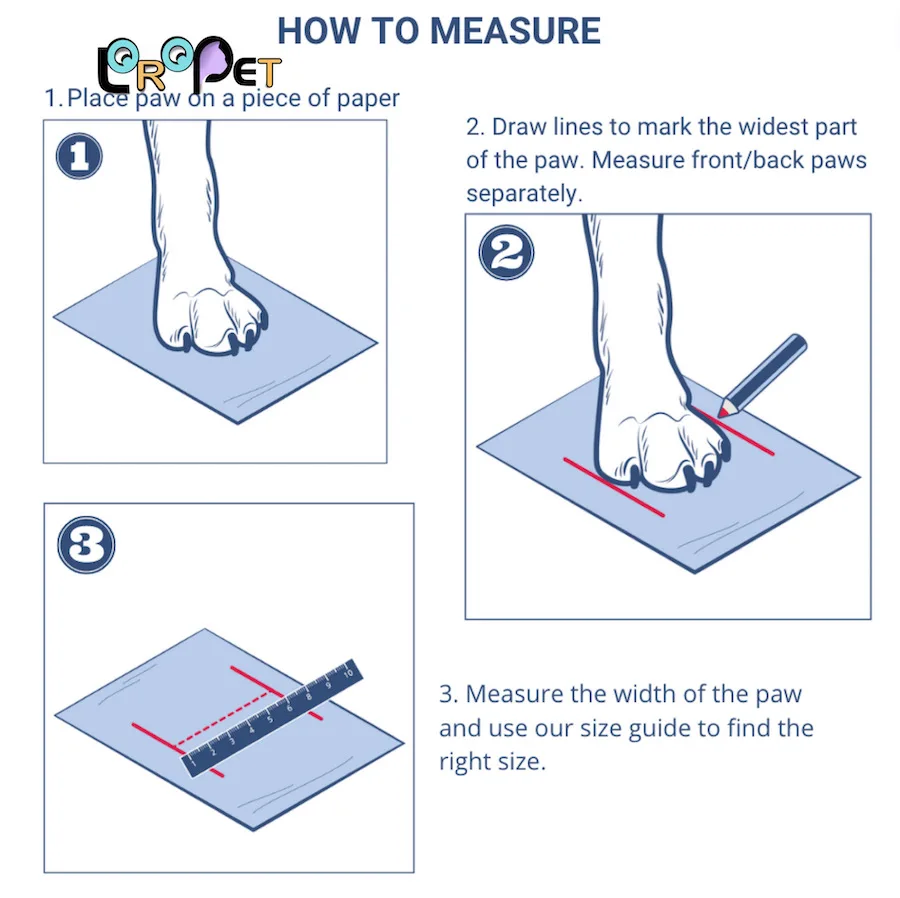 HOW TO MEASURE

LOROPET

1. Place paw on a piece of paper

1

2. Draw lines to mark the widest part of the paw. Measure front/back paws separately.

2

3

1 2 3 4 5 6 7 8 9 10

3. Measure the width of the paw and use our size guide to find the right size.