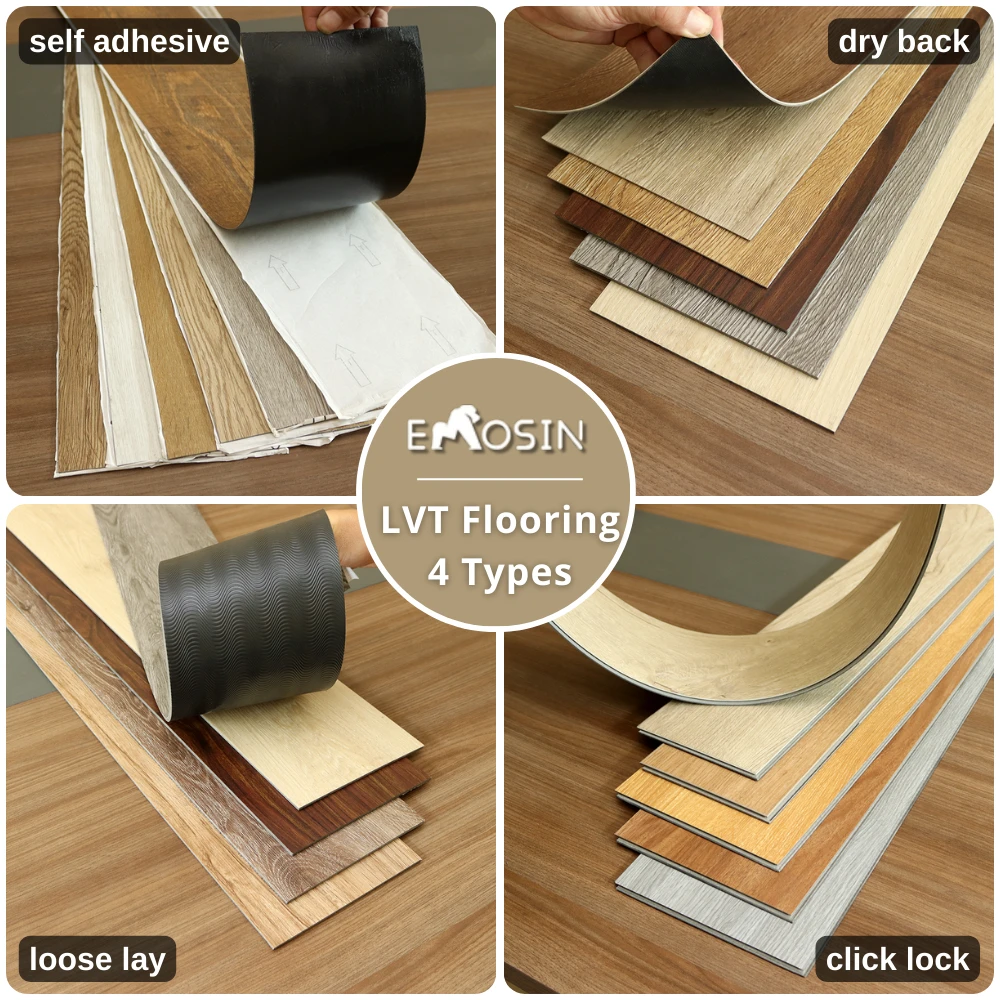 self adhesive

dry back

EMOSIN

LVT Flooring
4 Types

loose lay

click lock