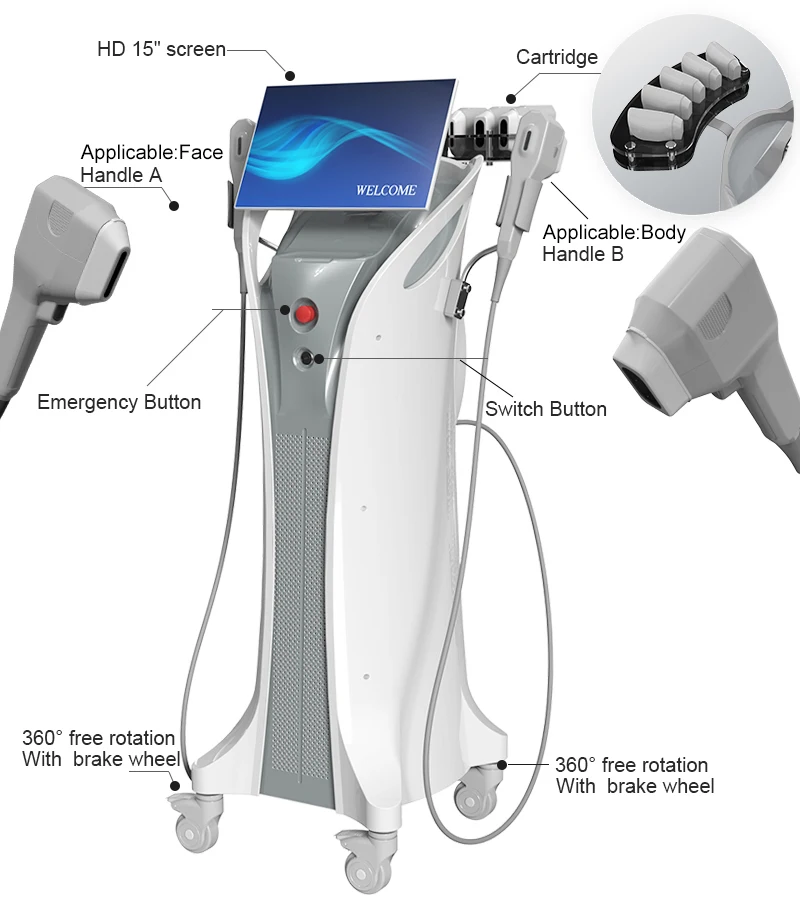 HD 15" screen

Cartridge

Applicable:Face
Handle A

WELCOME

Applicable:Body
Handle B

Emergency Button

Switch Button

360° free rotation
With brake wheel

360° free rotation
With brake wheel