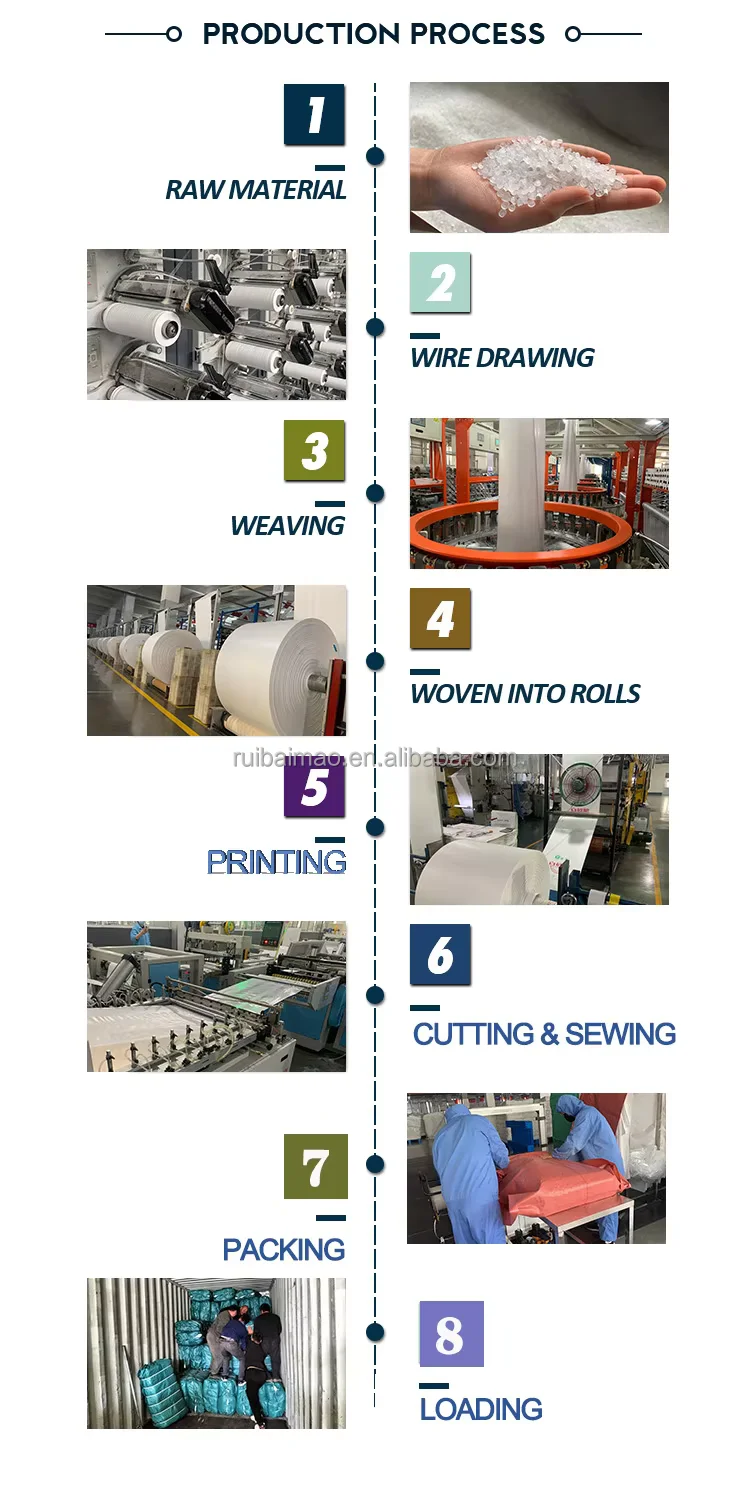 PRODUCTION PROCESS

1

RAW MATERIAL

2

WIRE DRAWING

3

WEAVING

4

WOVEN INTO ROLLS

ruibaimao.en.alibaba.com

5

PRINTING

6

CUTTING & SEWING

7

PACKING

8

LOADING