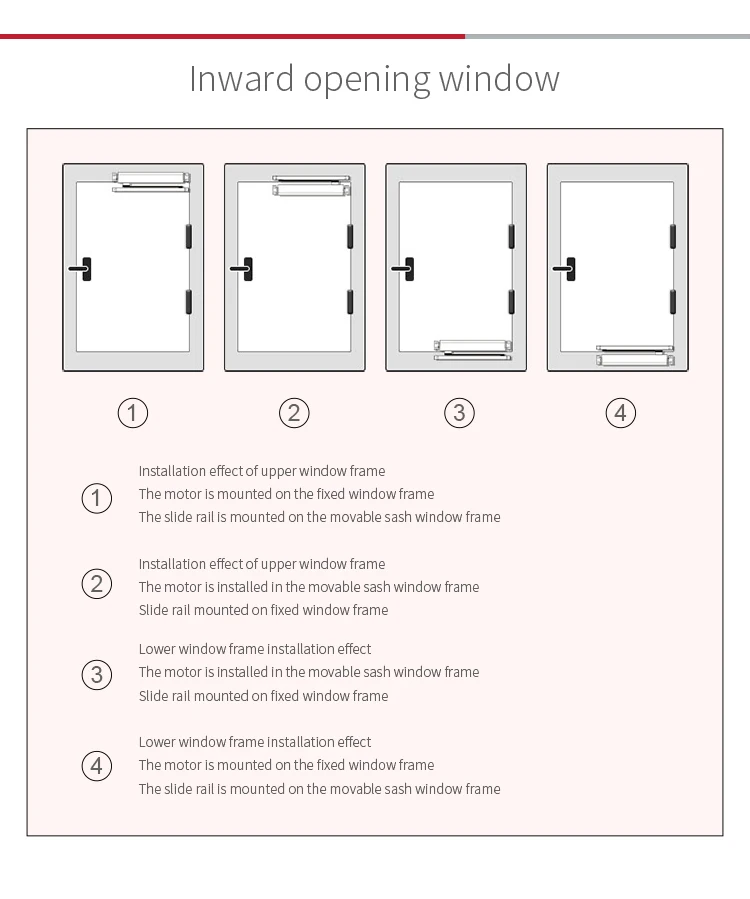 Inward opening window

①　②　③　④

①
Installation effect of upper window frame
The motor is mounted on the fixed window frame
The slide rail is mounted on the movable sash window frame

②
Installation effect of upper window frame
The motor is installed in the movable sash window frame
Slide rail mounted on fixed window frame

③
Lower window frame installation effect
The motor is installed in the movable sash window frame
Slide rail mounted on fixed window frame

④
Lower window frame installation effect
The motor is mounted on the fixed window frame
The slide rail is mounted on the movable sash window frame