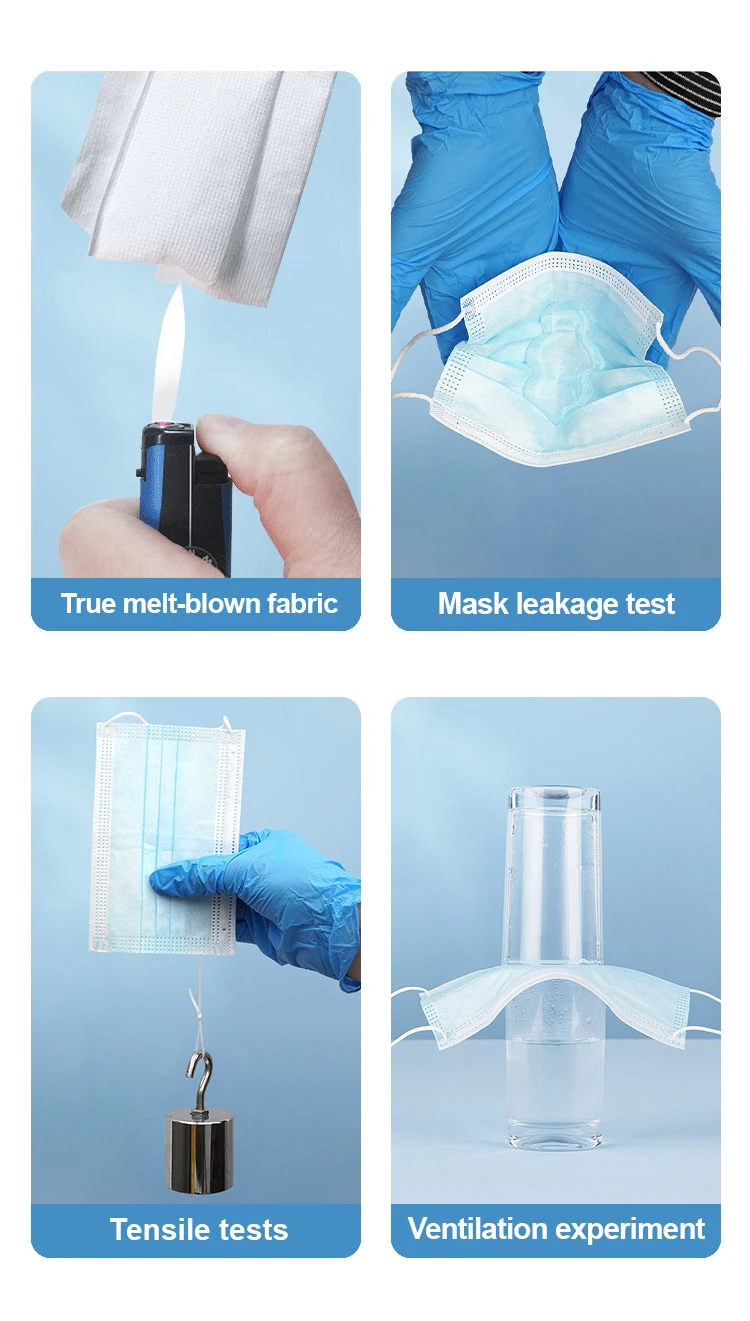 True melt-blown fabric

Mask leakage test

Tensile tests

Ventilation experiment