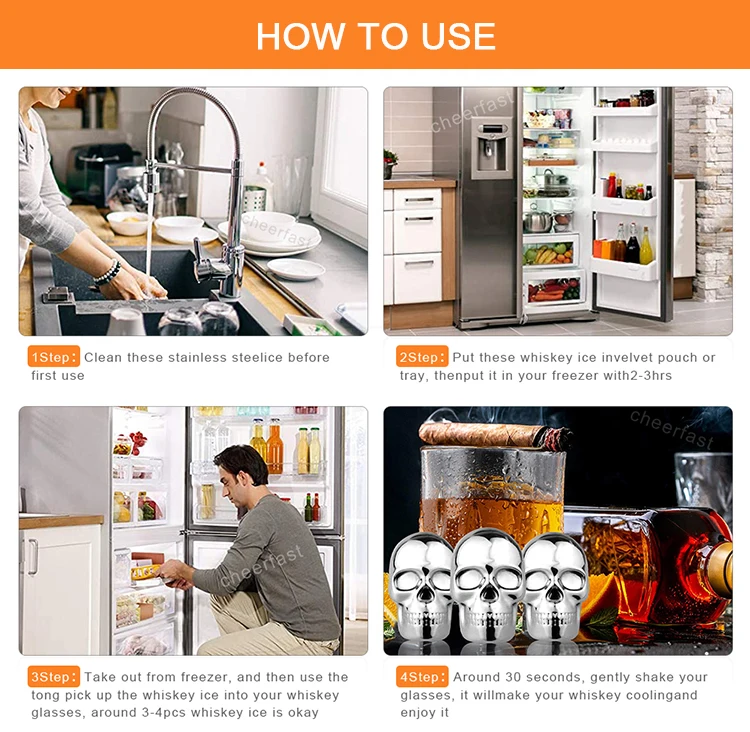 HOW TO USE

cheerfast

1Step: Clean these stainless steelice before first use

cheerfast

2Step: Put these whiskey ice invelvet pouch or tray, thenput it in your freezer with2-3hrs

cheerfast

3Step: Take out from freezer, and then use the tong pick up the whiskey ice into your whiskey glasses, around 3-4pcs whiskey ice is okay

cheerfast

4Step: Around 30 seconds, gently shake your glasses, it willmake your whiskey coolingand enjoy it