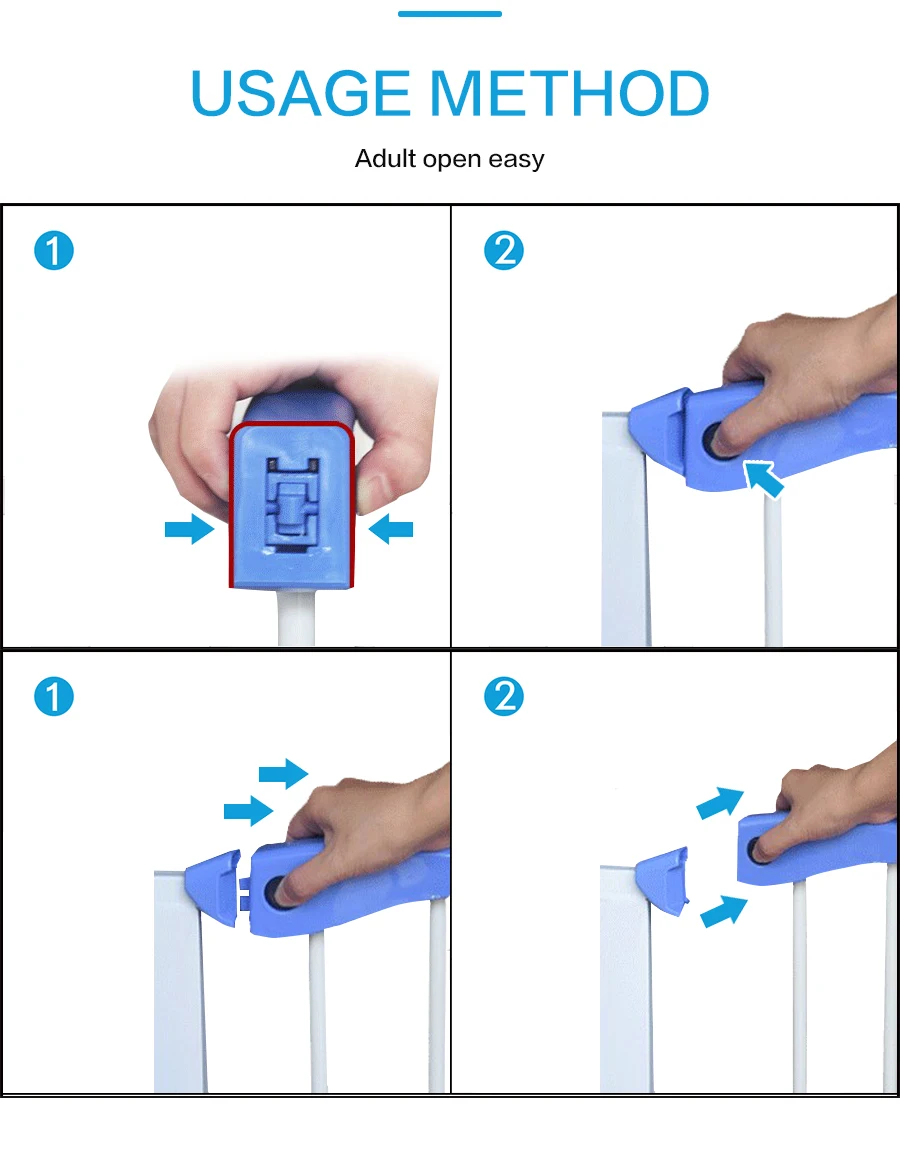 USAGE METHOD

Adult open easy

1

2

1

2