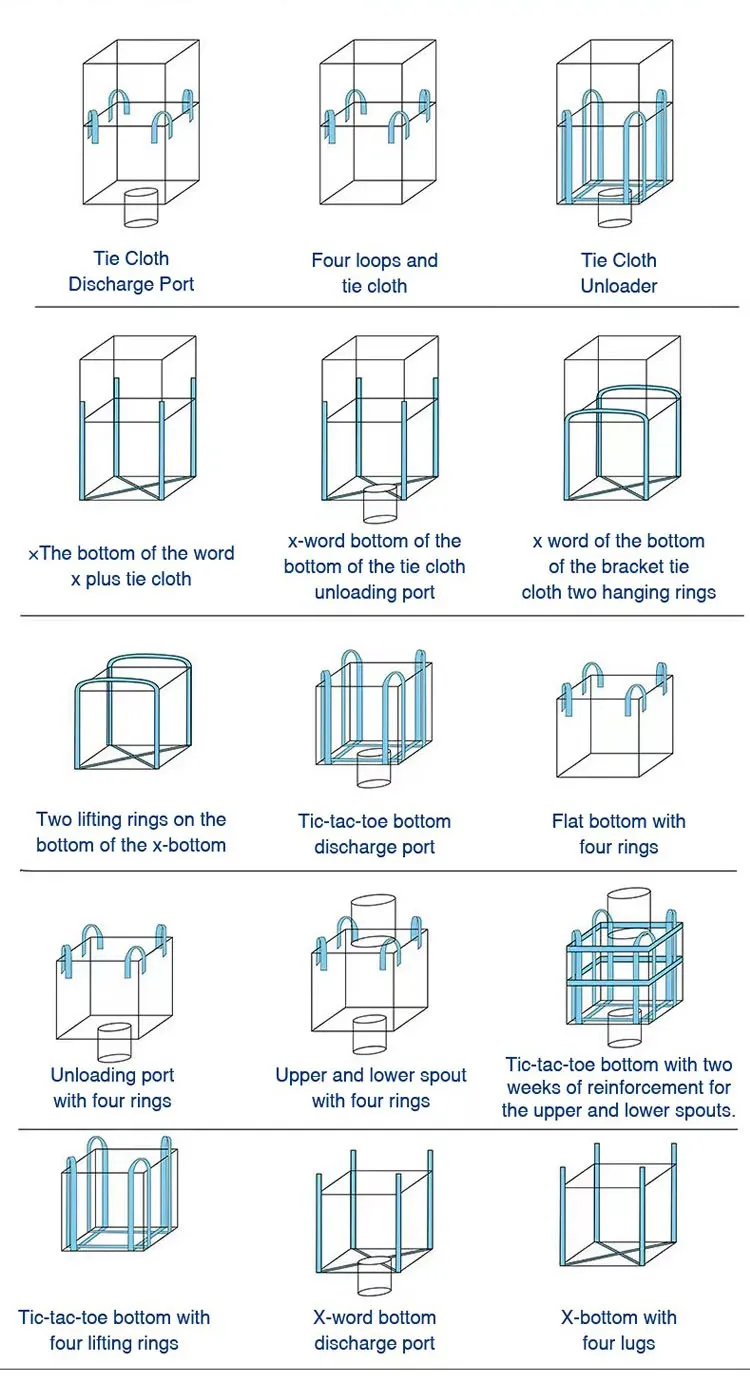 Tie Cloth Discharge Port

Four loops and tie cloth

Tie Cloth Unloader

×The bottom of the word x plus tie cloth

x-word bottom of the bottom of the tie cloth unloading port

x word of the bottom of the bracket tie cloth two hanging rings

Two lifting rings on the bottom of the x-bottom

Tic-tac-toe bottom discharge port

Flat bottom with four rings

Unloading port with four rings

Upper and lower spout with four rings

Tic-tac-toe bottom with two weeks of reinforcement for the upper and lower spouts.

Tic-tac-toe bottom with four lifting rings

X-word bottom discharge port

X-bottom with four lugs