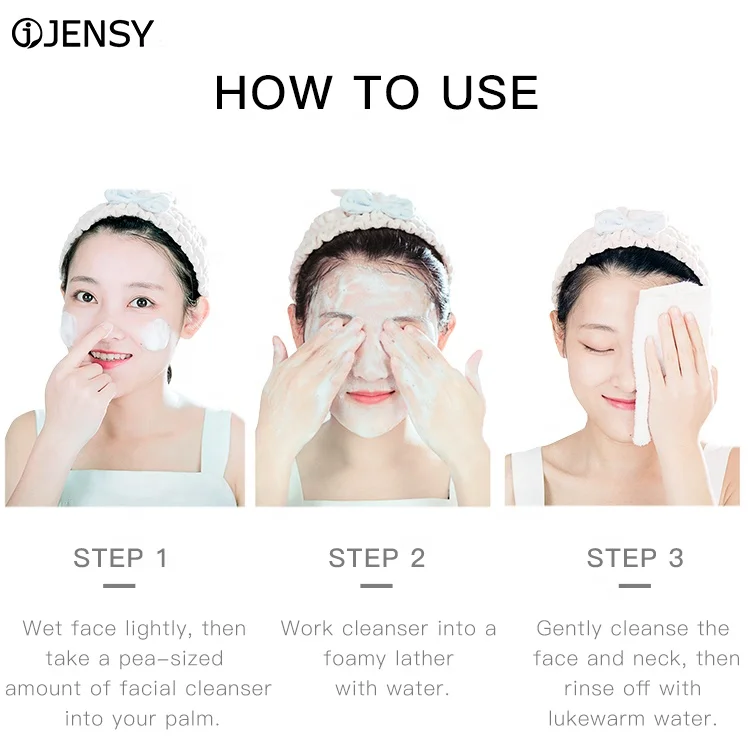 JENSY

HOW TO USE

STEP 1

Wet face lightly, then take a pea-sized amount of facial cleanser into your palm.

STEP 2

Work cleanser into a foamy lather with water.

STEP 3

Gently cleanse the face and neck, then rinse off with lukewarm water.