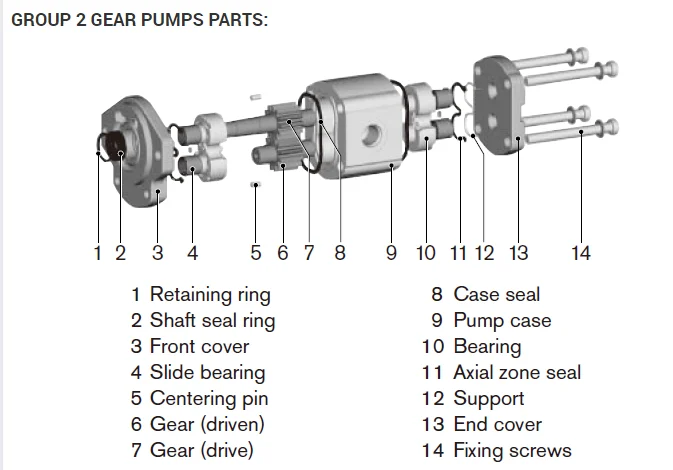 GROUP 2 GEAR PUMPS PARTS:

1 2 3 4 5 6 7 8 9 10 11 12 13 14

1 Retaining ring
2 Shaft seal ring
3 Front cover
4 Slide bearing
5 Centering pin
6 Gear (driven)
7 Gear (drive)

8 Case seal
9 Pump case
10 Bearing
11 Axial zone seal
12 Support
13 End cover
14 Fixing screws