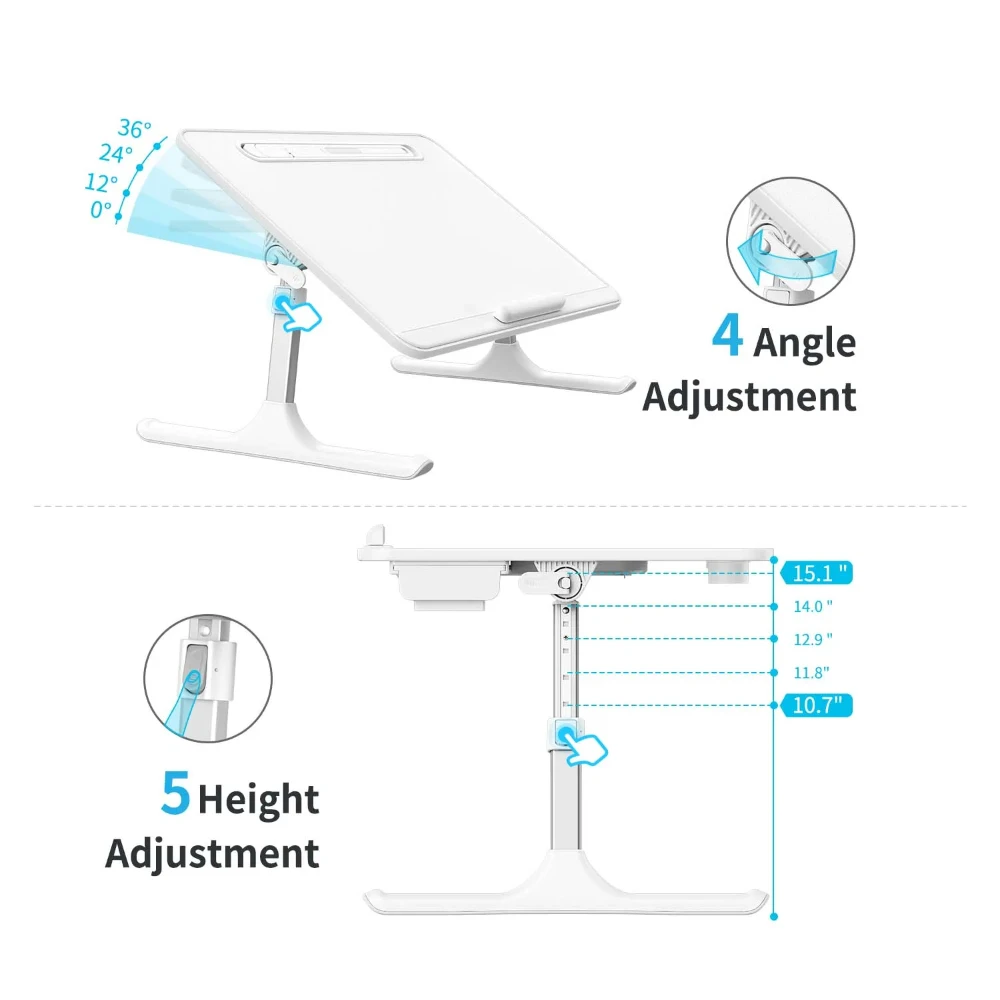 36°
24°
12°
0°

4 Angle Adjustment

15.1 "
14.0 "
12.9 "
11.8"
10.7"

5 Height Adjustment