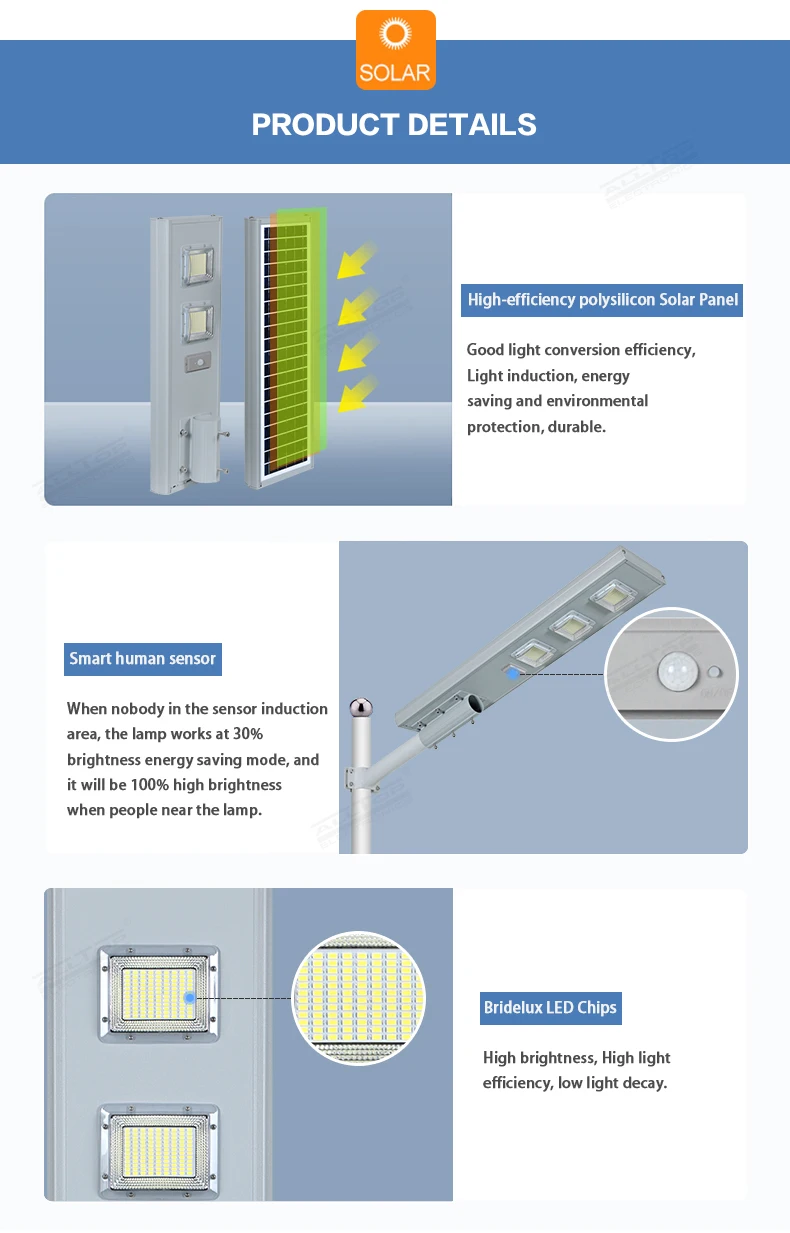 SOLAR

PRODUCT DETAILS

High-efficiency polysilicon Solar Panel

Good light conversion efficiency, Light induction, energy saving and environmental protection, durable.

Smart human sensor

When nobody in the sensor induction area, the lamp works at 30% brightness energy saving mode, and it will be 100% high brightness when people near the lamp.

Bridelux LED Chips

High brightness, High light efficiency, low light decay.