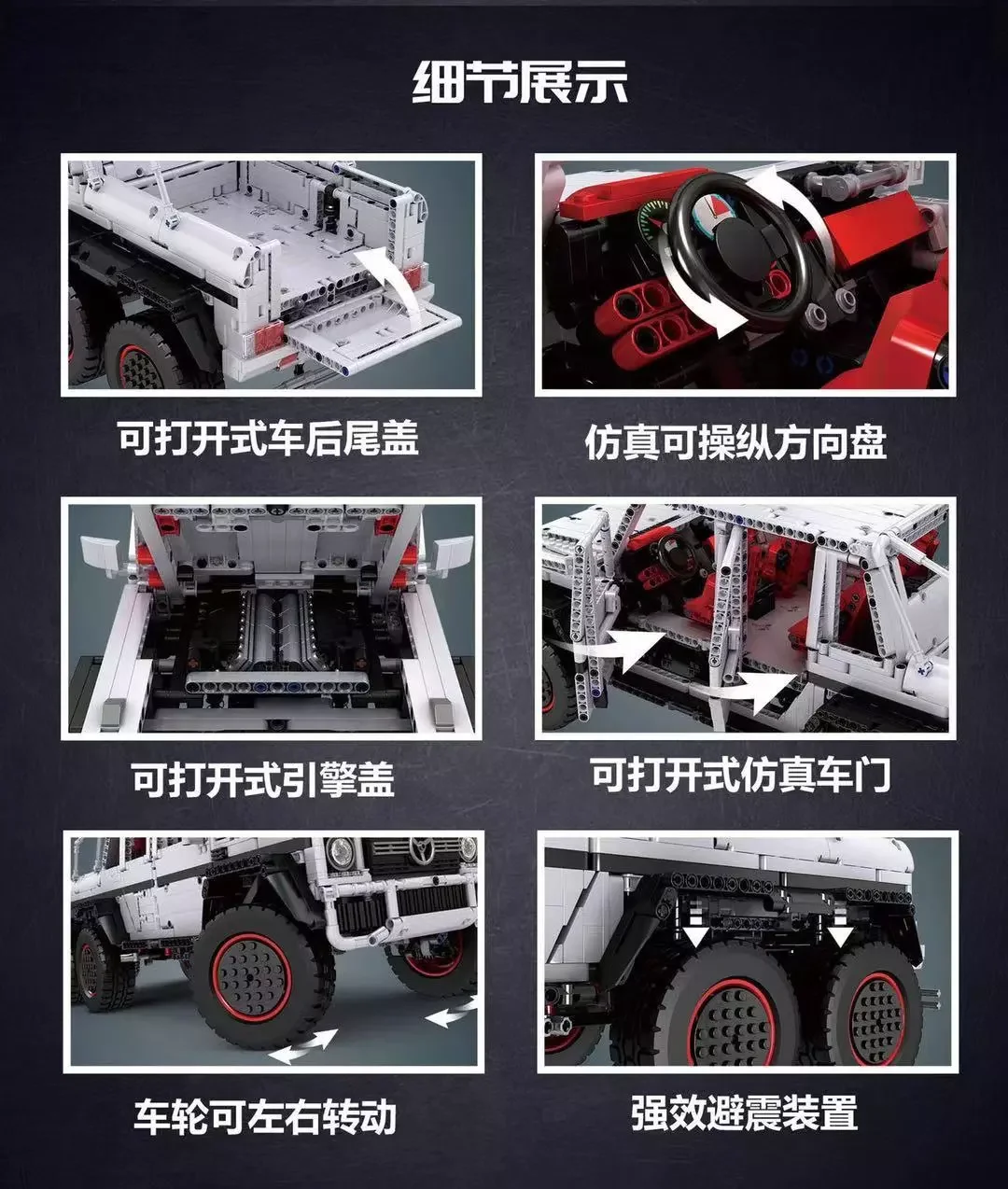 细节展示

可打开式车后尾盖

仿真可操纵方向盘

可打开式引擎盖

可打开式仿真车门

车轮可左右转动

强效避震装置