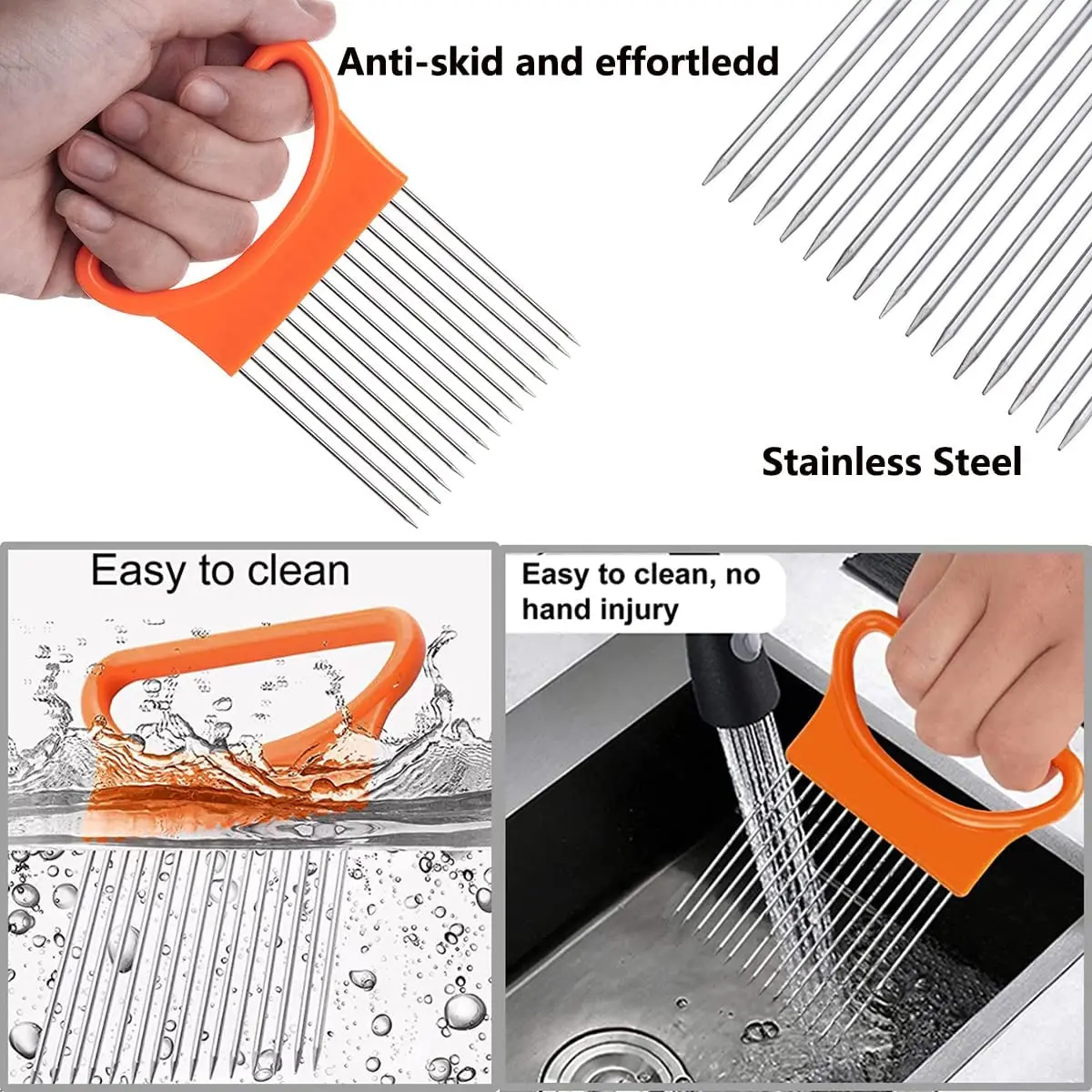 Anti-skid and effortledd

Stainless Steel

Easy to clean

Easy to clean, no hand injury