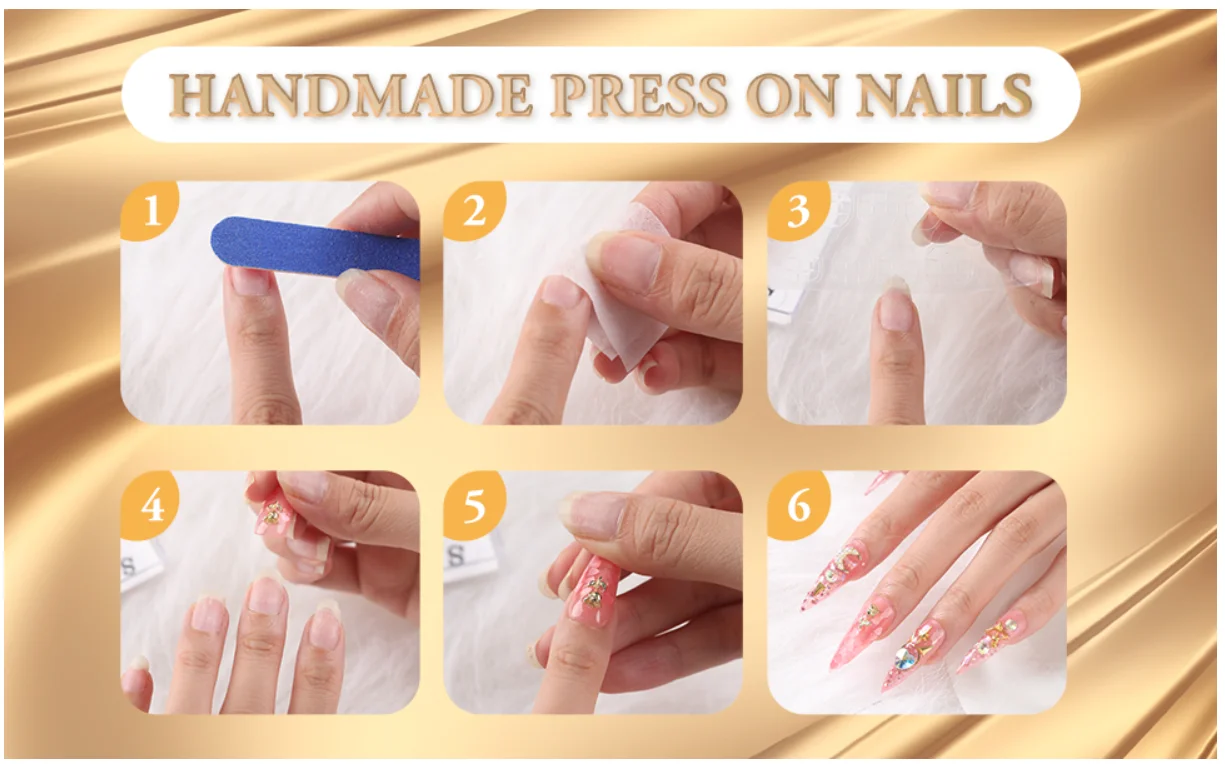 HANDMADE PRESS ON NAILS

1

2

3

4

S

5

S

6