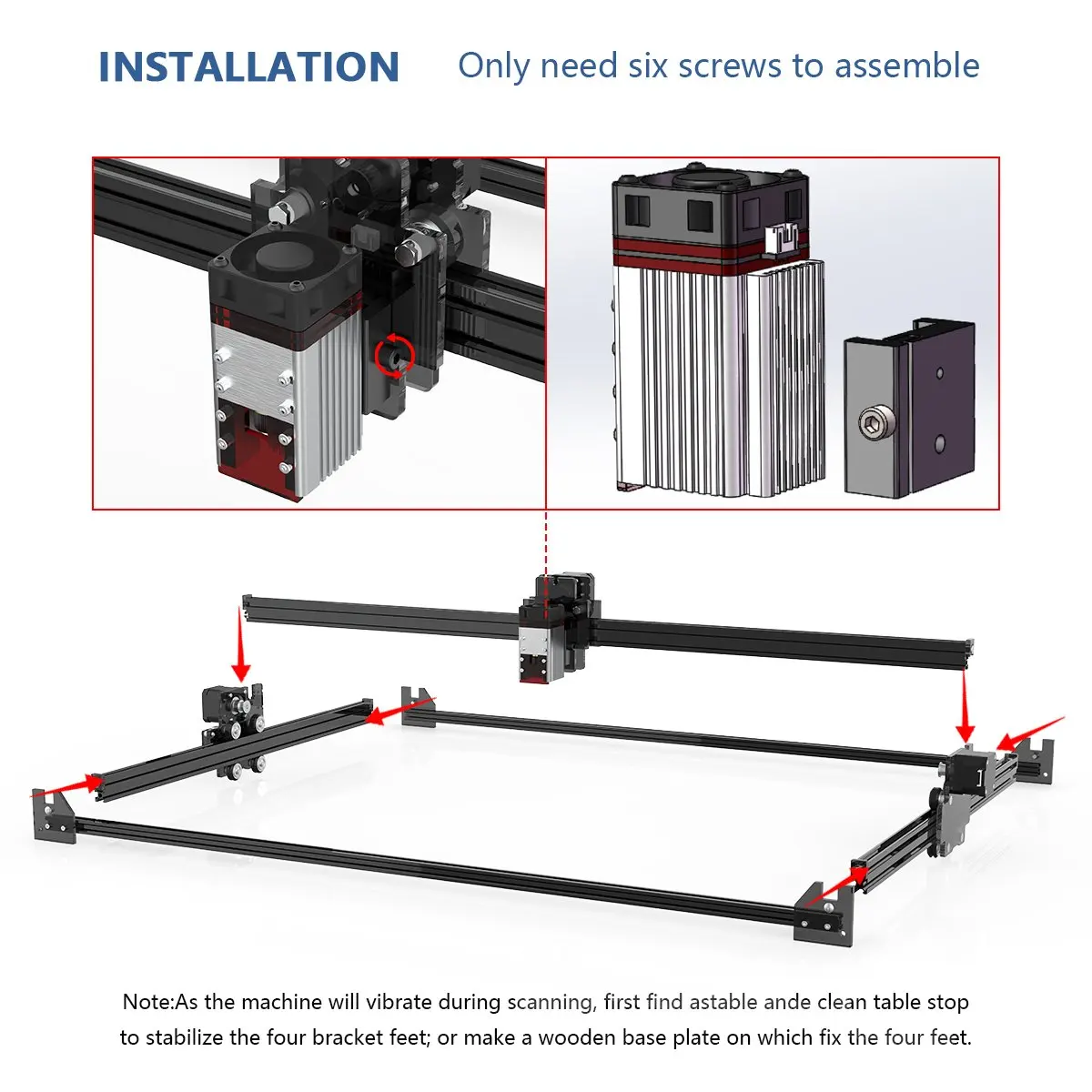 INSTALLATION Only need six screws to assemble

Note:As the machine will vibrate during scanning, first find astable ande clean table stop to stabilize the four bracket feet; or make a wooden base plate on which fix the four feet.