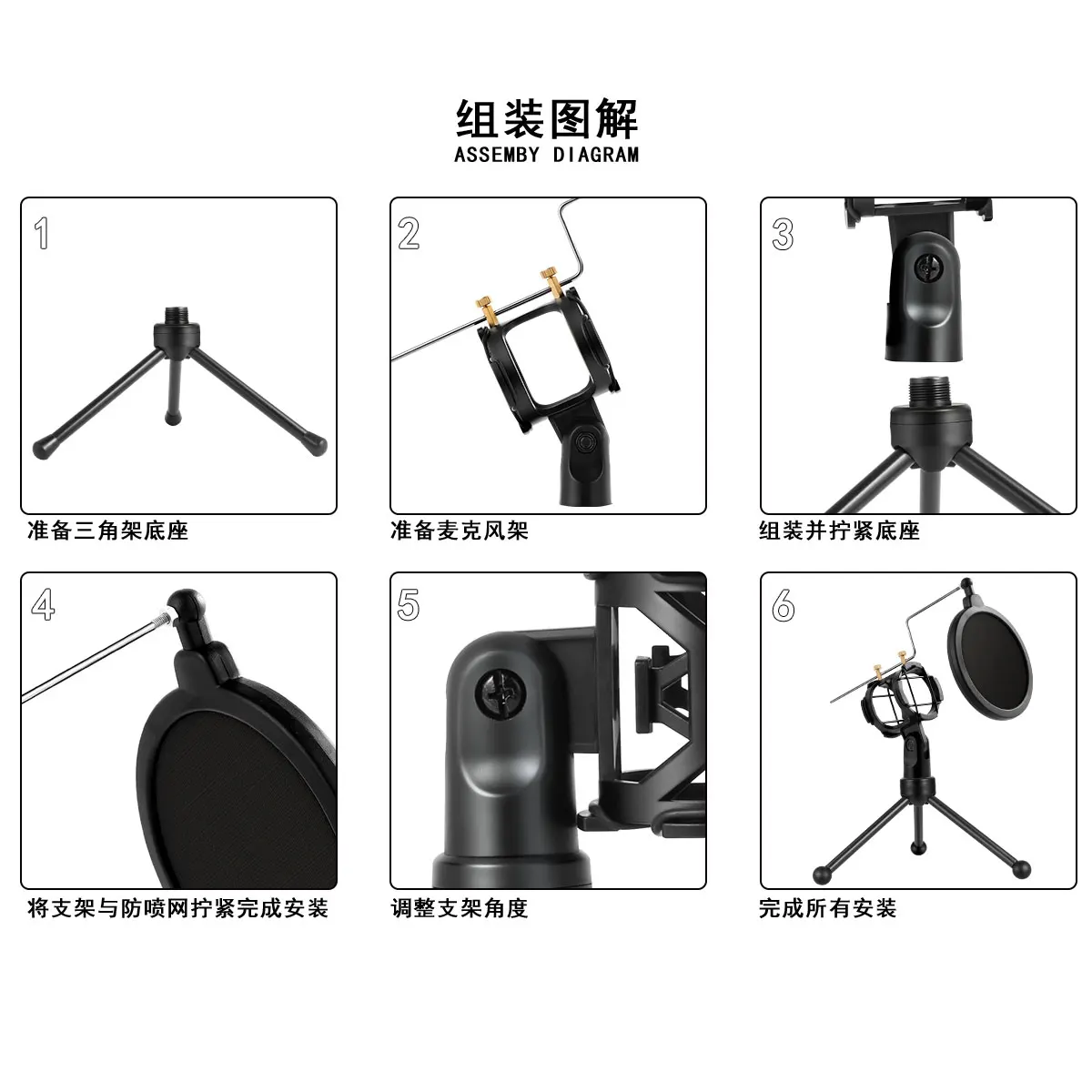 组装图解
ASSEMBY DIAGRAM

1
准备三角架底座

2
准备麦克风架

3
组装并拧紧底座

4
将支架与防喷网拧紧完成安装

5
调整支架角度

6
完成所有安装