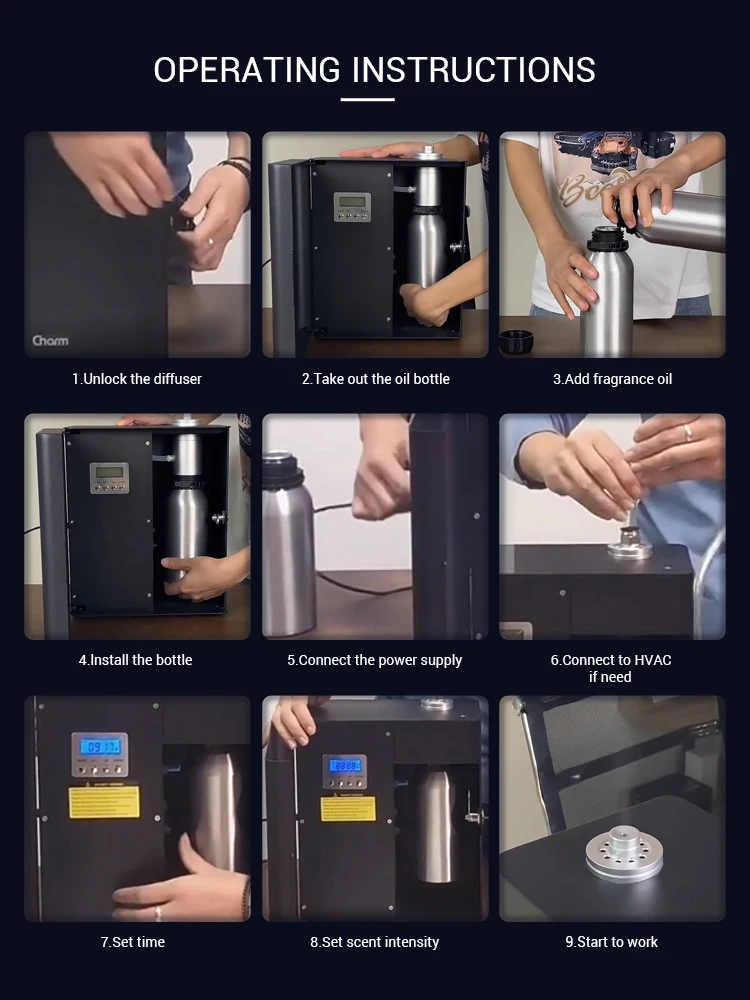 OPERATING INSTRUCTIONS

Charm

1.Unlock the diffuser

2.Take out the oil bottle

3.Add fragrance oil

4.Install the bottle

5.Connect the power supply

6.Connect to HVAC if need

7.Set time

8.Set scent intensity

9.Start to work