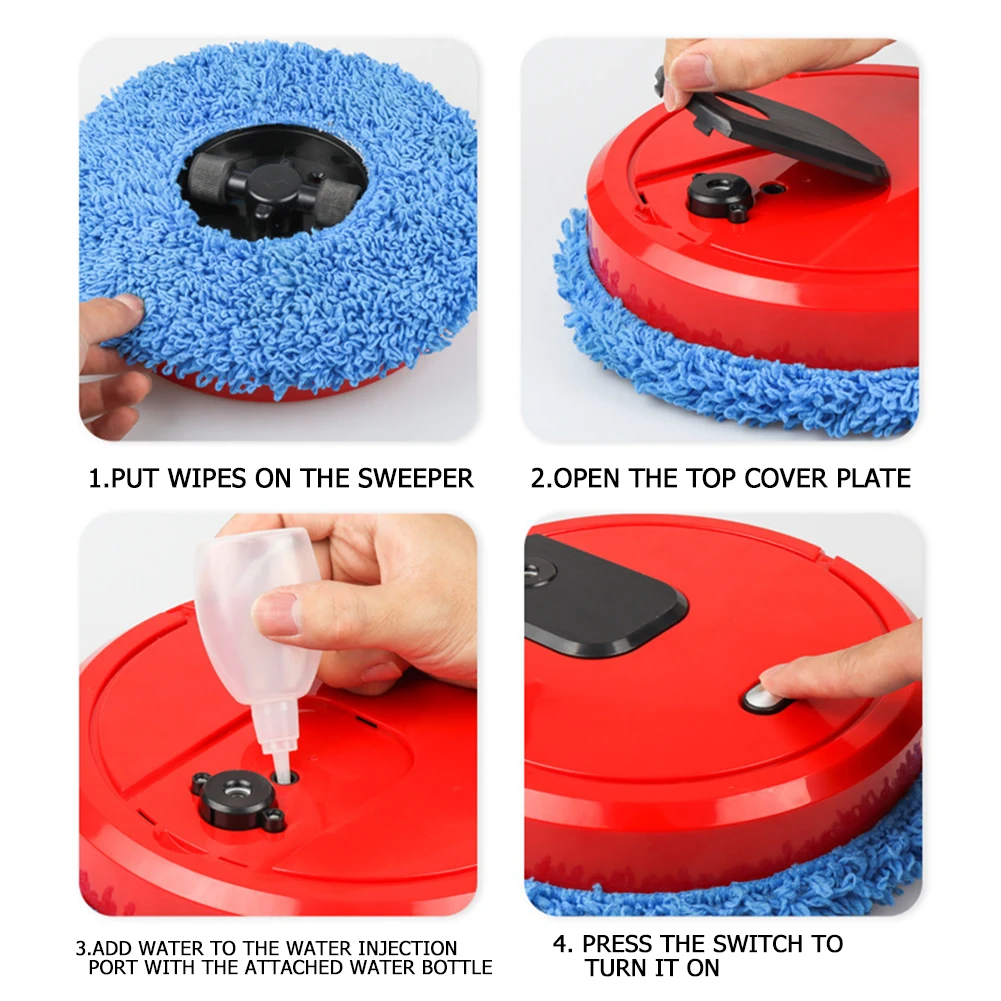 1.PUT WIPES ON THE SWEEPER

2.OPEN THE TOP COVER PLATE

3.ADD WATER TO THE WATER INJECTION PORT WITH THE ATTACHED WATER BOTTLE

4. PRESS THE SWITCH TO TURN IT ON