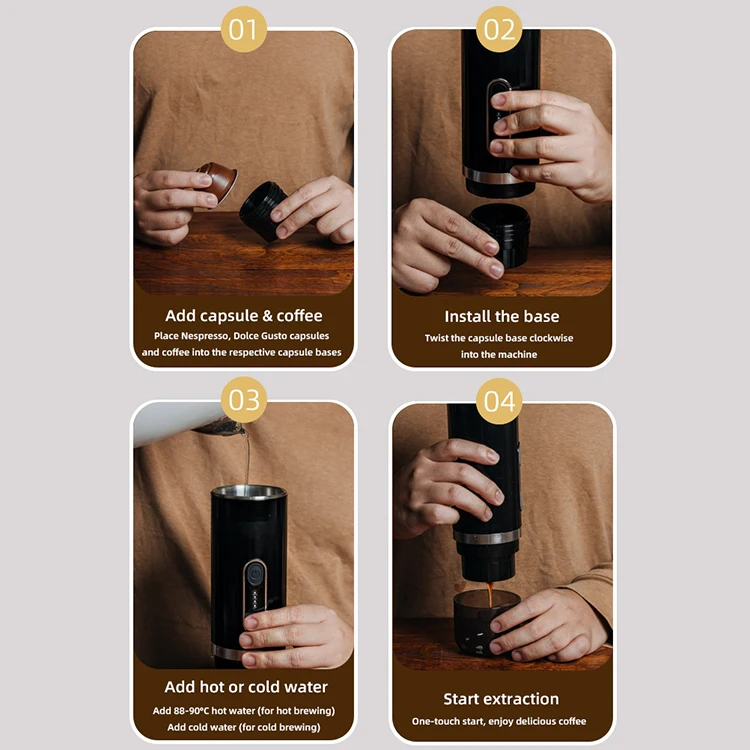 01

Add capsule & coffee

Place Nespresso, Dolce Gusto capsules and coffee into the respective capsule bases

02

Install the base

Twist the capsule base clockwise into the machine

03

Add hot or cold water

Add 88-90°C hot water (for hot brewing)
Add cold water (for cold brewing)

04

Start extraction

One-touch start, enjoy delicious coffee