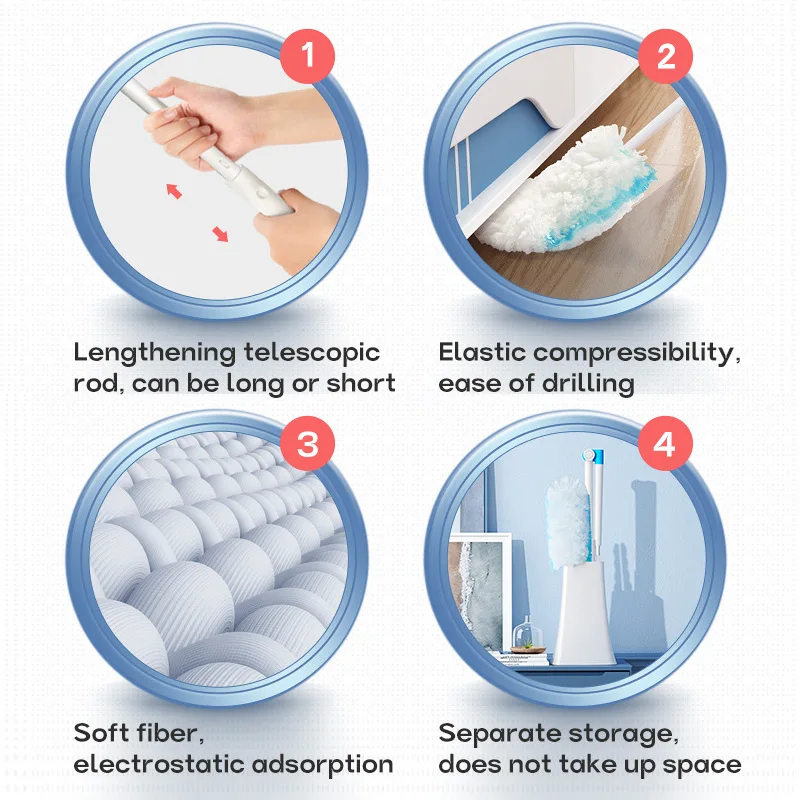 1

Lengthening telescopic rod, can be long or short

2

Elastic compressibility, ease of drilling

3

Soft fiber, electrostatic adsorption

4

Separate storage, does not take up space