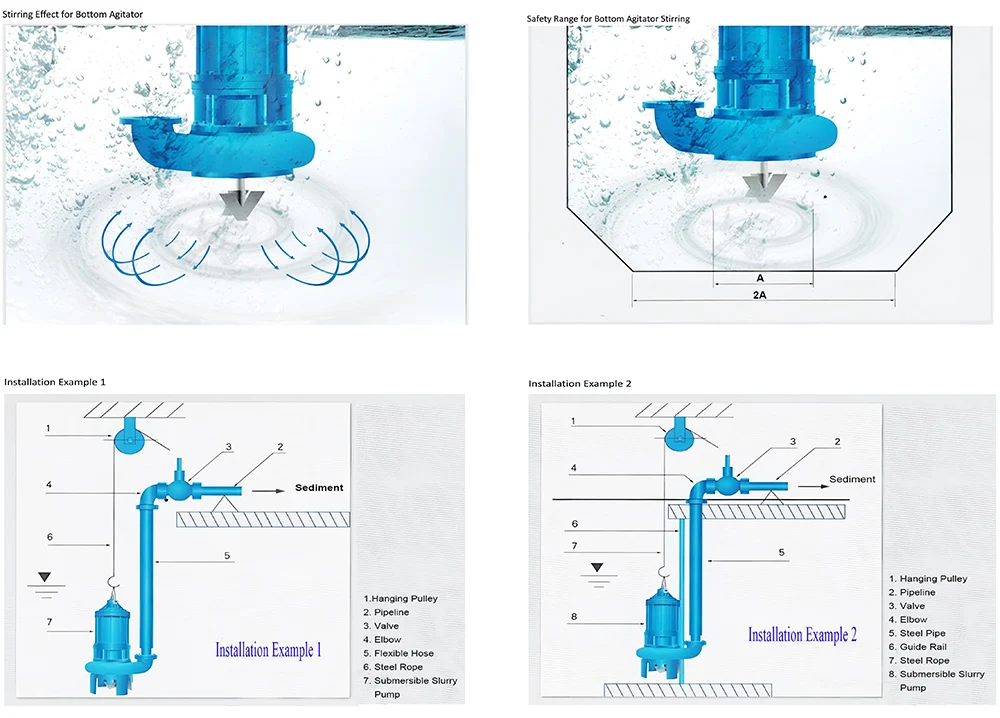 Stirring Effect for Bottom Agitator

Safety Range for Bottom Agitator Stirring

A

2A

Installation Example 1

1

3

2

4

Sediment

6

5

7

1.Hanging Pulley
2. Pipeline
3. Valve
4. Elbow
5. Flexible Hose
6. Steel Rope
7. Submersible Slurry Pump

Installation Example 1

Installation Example 2

1

3

2

4

Sediment

6

7

5

8

1. Hanging Pulley
2. Pipeline
3. Valve
4. Elbow
5. Steel Pipe
6. Guide Rail
7. Steel Rope
8. Submersible Slurry Pump

Installation Example 2